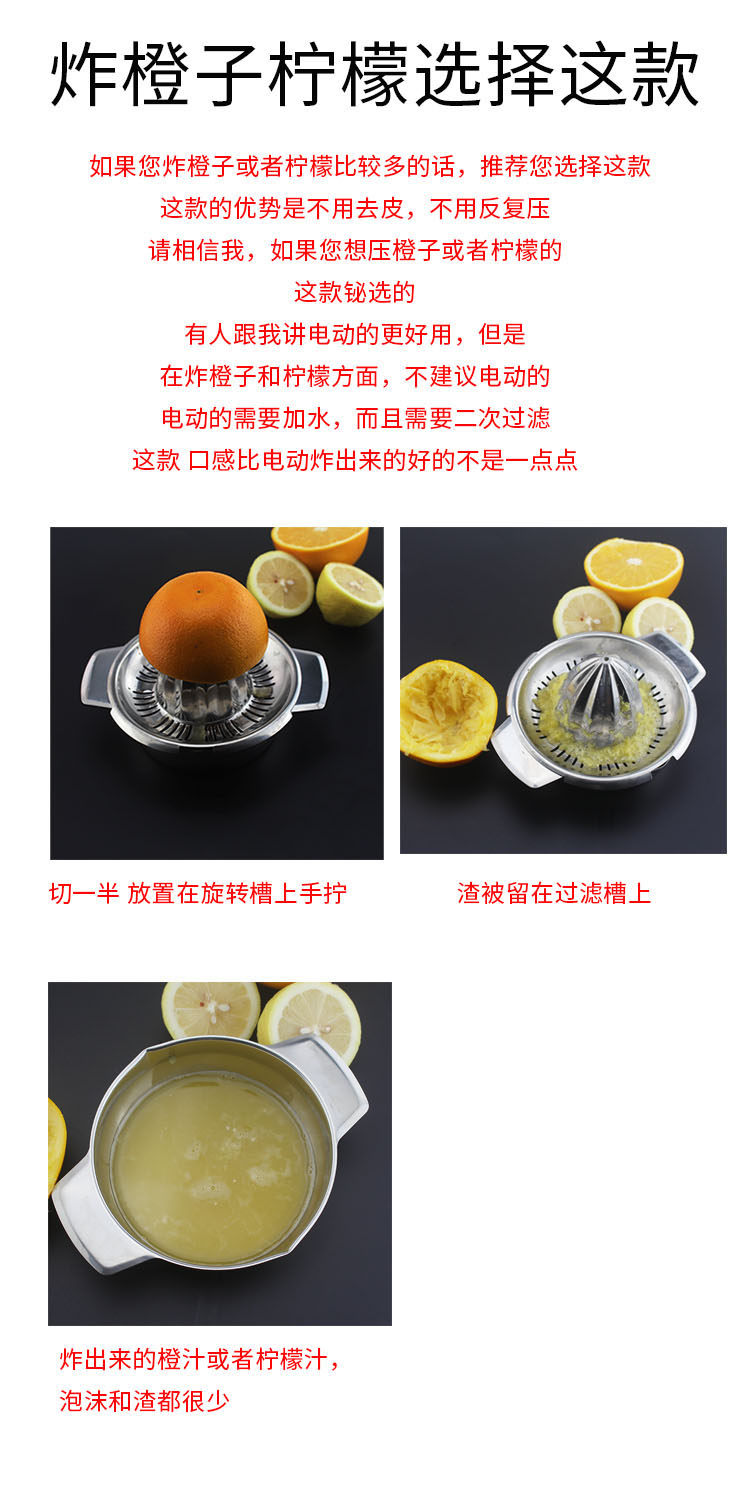 炸橙子柠檬选择这款

如果您炸橙子或者柠檬比较多的话，推荐您选择这款
这款的优势是不用去皮，不用反复压
请相信我，如果您想压橙子或者柠檬的
这款铋选的
有人跟我讲电动的更好用，但是
在炸橙子和柠檬方面，不建议电动的
电动的需要加水，而且需要二次过滤
这款 口感比电动炸出来的好的不是一点点

切一半 放置在旋转槽上手拧

渣被留在过滤槽上

炸出来的橙汁或者柠檬汁，
泡沫和渣都很少