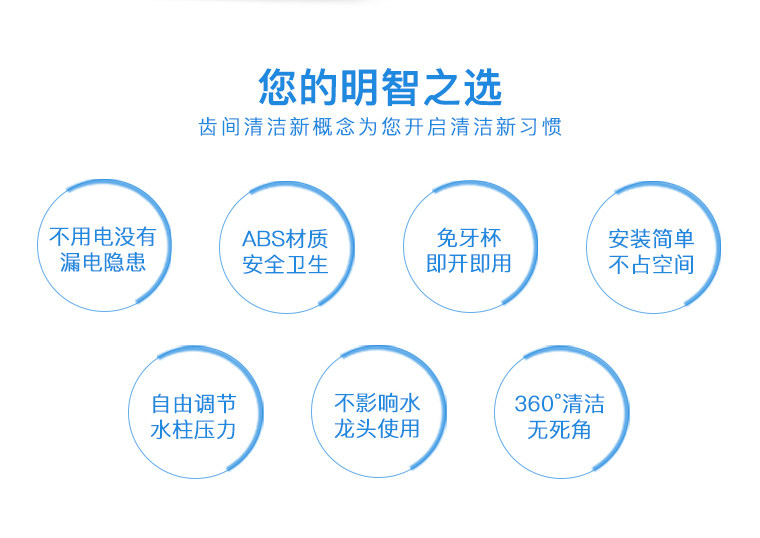 您的明智之选

齿间清洁新概念为您开启清洁新习惯

不用电没有
漏电隐患

ABS材质
安全卫生

免牙杯
即开即用

安装简单
不占空间

自由调节
水柱压力

不影响水
龙头使用

360°清洁
无死角