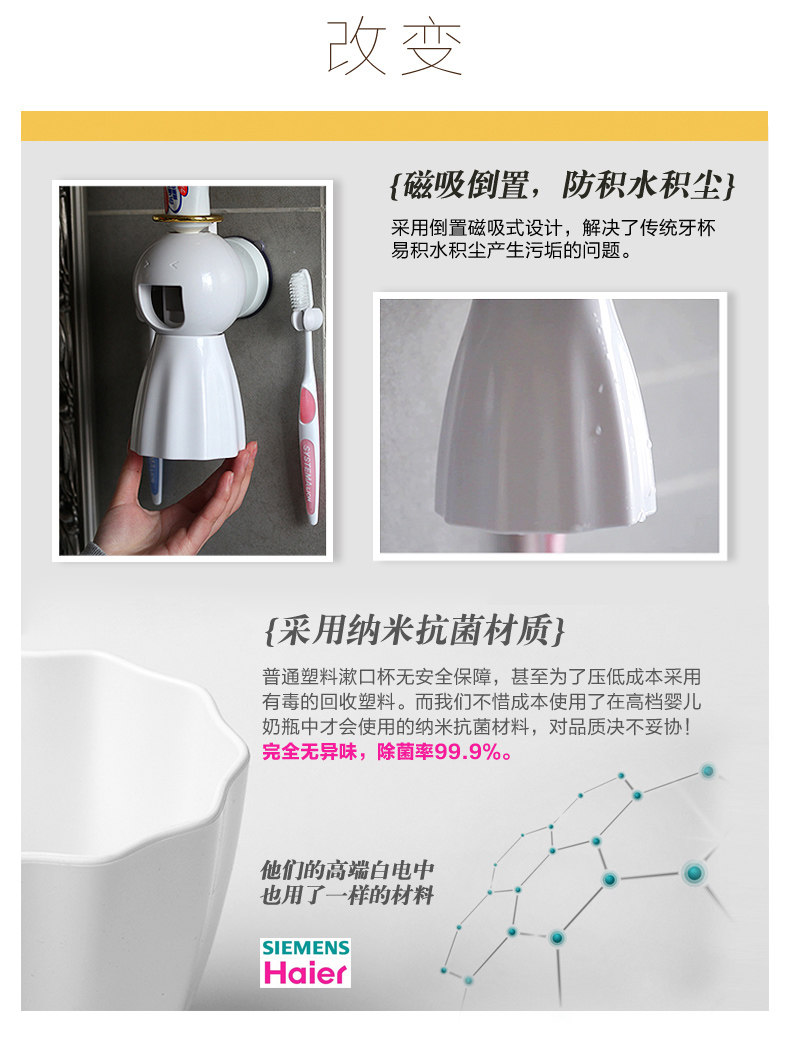 改变

{磁吸倒置，防积水积尘}

采用倒置磁吸式设计，解决了传统牙杯易积水积尘产生污垢的问题。

SYSTEMA

{采用纳米抗菌材质}

普通塑料漱口杯无安全保障，甚至为了压低成本采用有毒的回收塑料。而我们不惜成本使用了在高档婴儿奶瓶中才会使用的纳米抗菌材料，对品质决不妥协！
完全无异味，除菌率99.9%。

他们的高端白电中
也用了一样的材料

SIEMENS
Haier