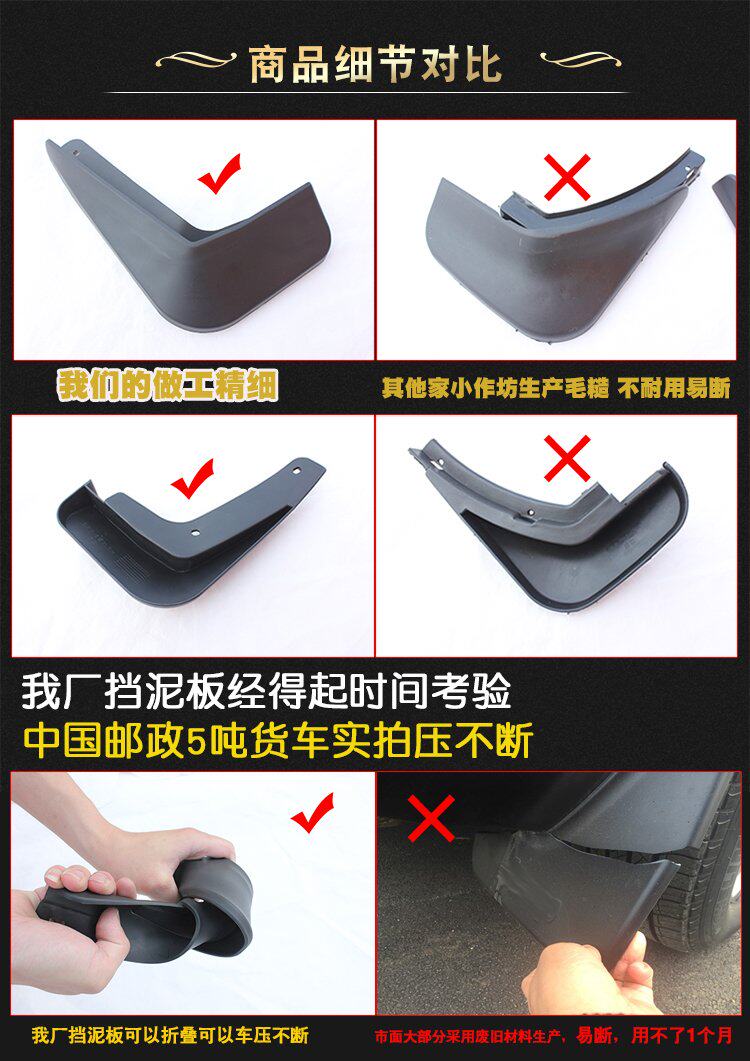 商品细节对比

我们的做工精细

其他家小作坊生产毛糙 不耐用易断

我厂挡泥板经得起时间考验

中国邮政5吨货车实拍压不断

我厂挡泥板可以折叠可以车压不断

市面大部分采用废旧材料生产，易断，用不了1个月