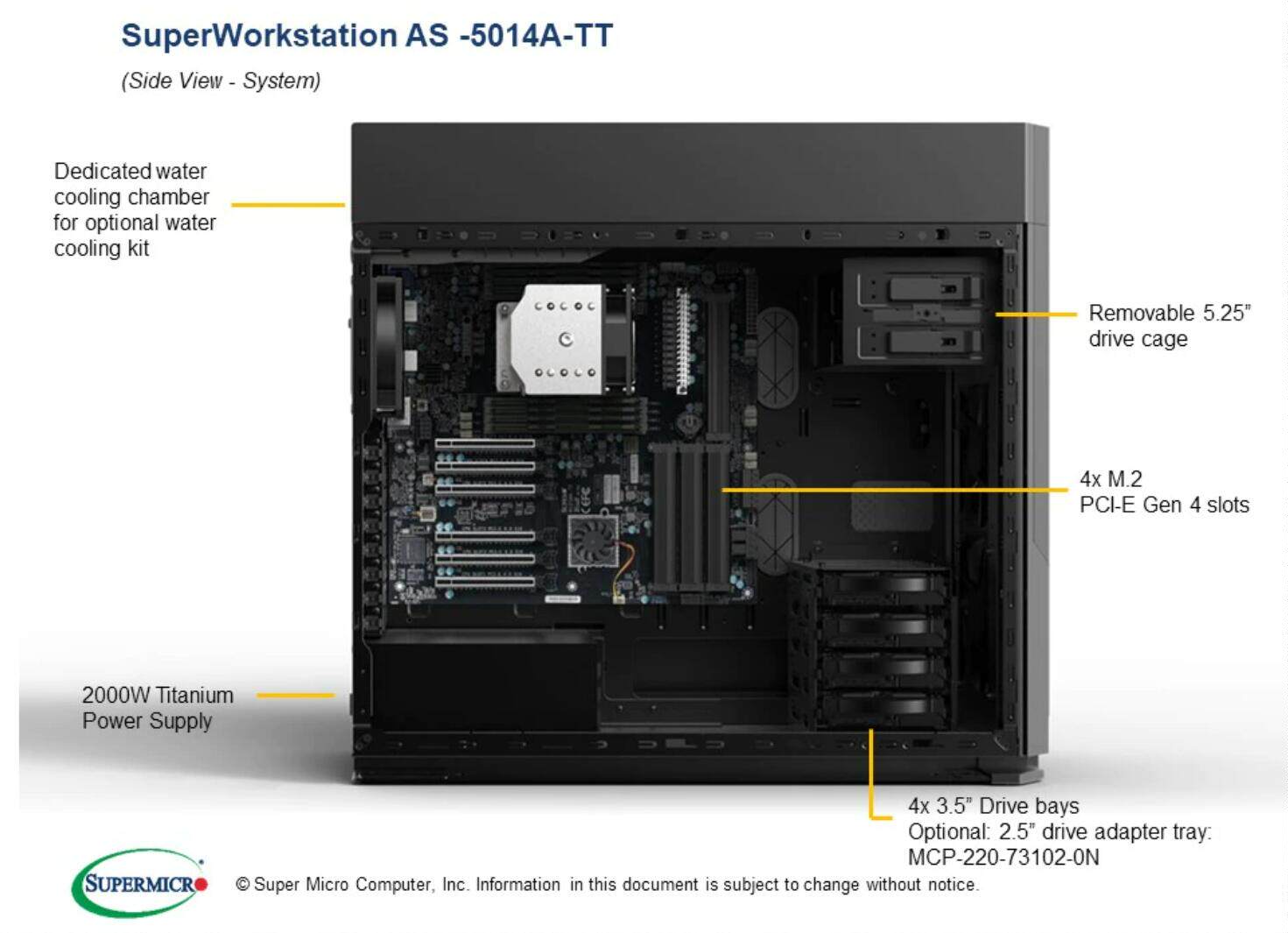 SuperWorkstation AS -5014A-TT

(Side View - System)

Dedicated water cooling chamber for optional water cooling kit

Removable 5.25" drive cage

4x M.2 PCI-E Gen 4 slots

2000W Titanium Power Supply

4x 3.5" Drive bays
Optional: 2.5" drive adapter tray: MCP-220-73102-0N

SUPERMICRO

© Super Micro Computer, Inc. Information in this document is subject to change without notice.