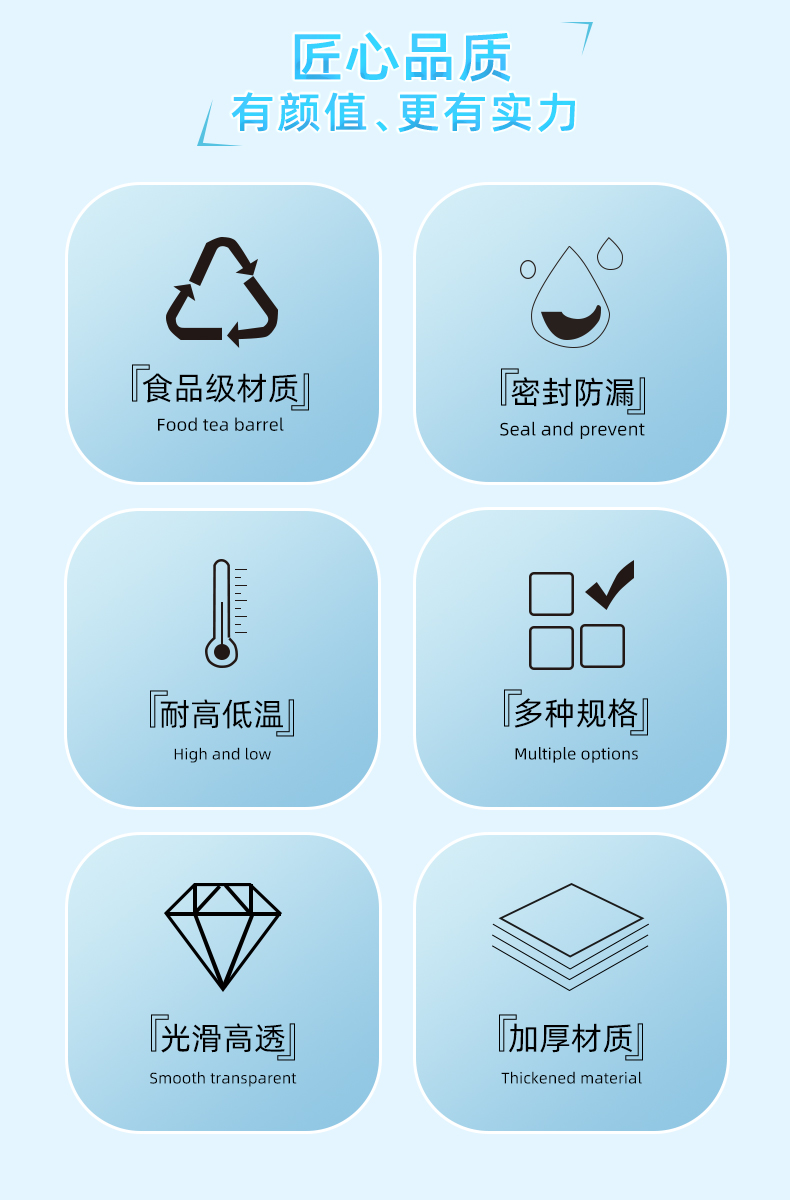 匠心品质

有颜值、更有实力

『食品级材质』
Food tea barrel

『密封防漏』
Seal and prevent

『耐高低温』
High and low

『多种规格』
Multiple options

『光滑高透』
Smooth transparent

『加厚材质』
Thickened material