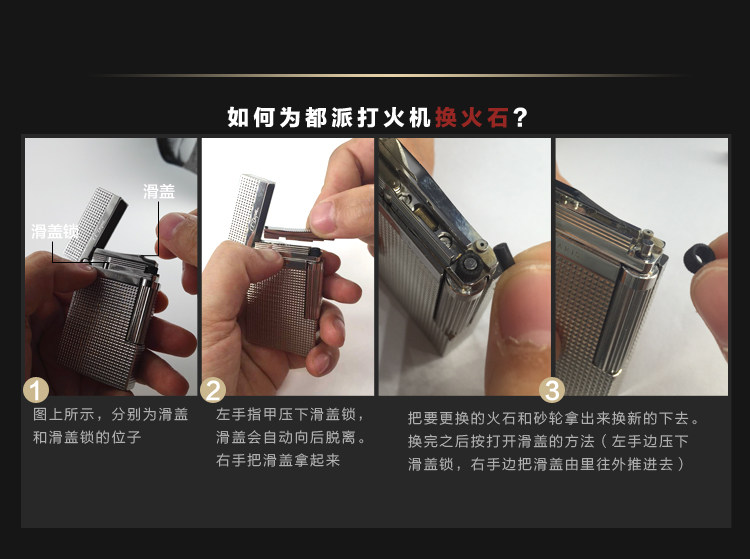 如何为都派打火机换火石？

滑盖

滑盖锁

1

图上所示，分别为滑盖和滑盖锁的位子

2

左手指甲压下滑盖锁，滑盖会自动向后脱离。右手把滑盖拿起来

3

把要更换的火石和砂轮拿出来换新的下去。换完之后按打开滑盖的方法（左手边压下滑盖锁，右手边把滑盖由里往外推进去）