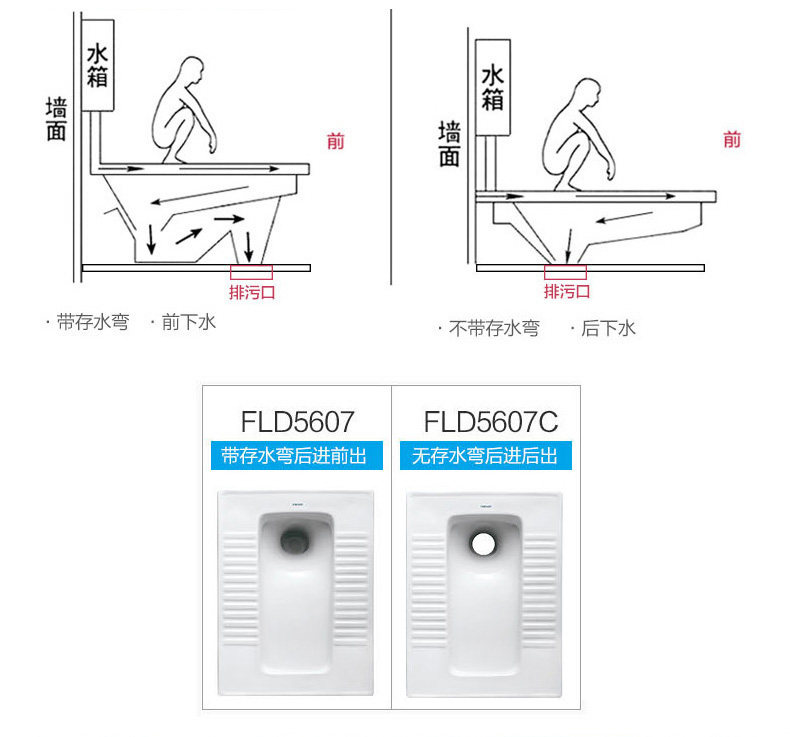 水箱

墙面

前

排污口

· 带存水弯 · 前下水

水箱

墙面

前

排污口

· 不带存水弯 · 后下水

FLD5607
带存水弯后进前出

FLD5607C
无存水弯后进后出