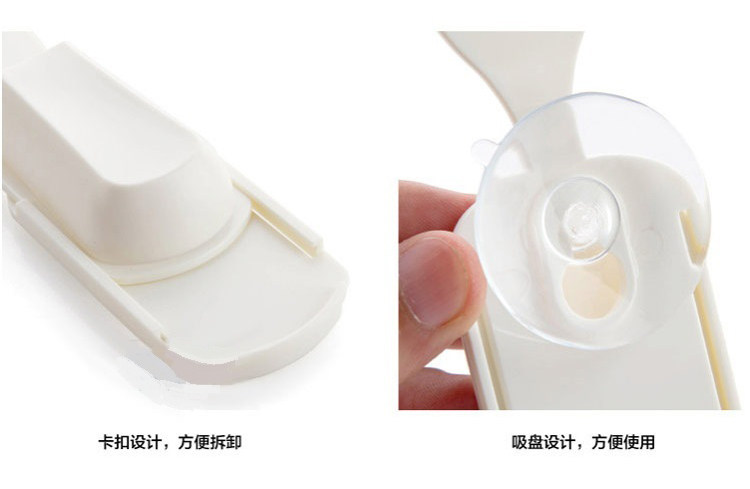 卡扣设计，方便拆卸

吸盘设计，方便使用