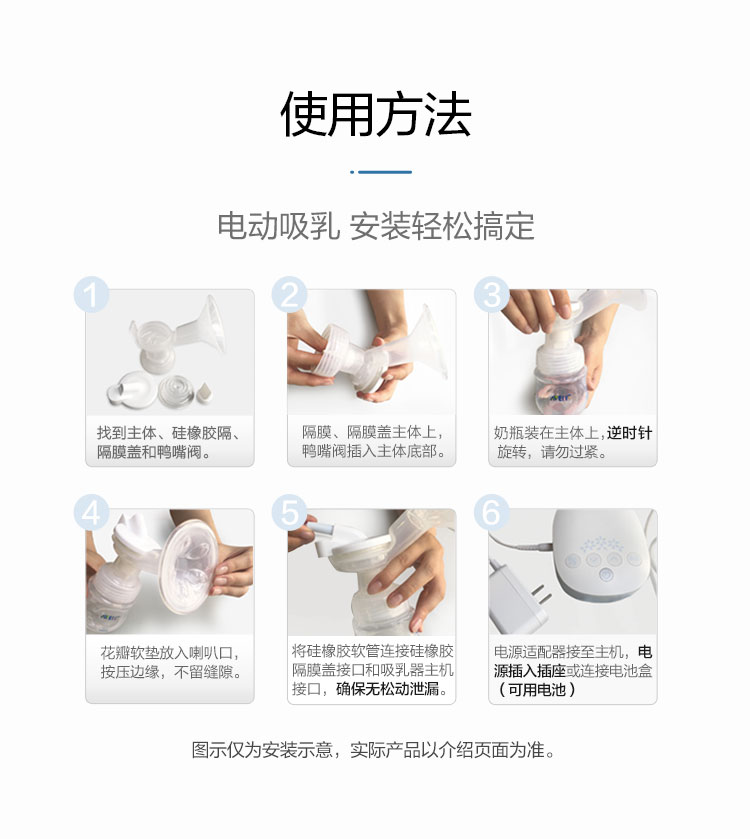 使用方法

电动吸乳 安装轻松搞定

1
找到主体、硅橡胶隔、隔膜盖和鸭嘴阀。

2
隔膜、隔膜盖主体上，鸭嘴阀插入主体底部。

3
奶瓶装在主体上，逆时针旋转，请勿过紧。

4
花瓣软垫放入喇叭口，按压边缘，不留缝隙。

5
将硅橡胶软管连接硅橡胶隔膜盖接口和吸乳器主机接口，确保无松动泄漏。

6
电源适配器接至主机，电源插入插座或连接电池盒（可用电池）

图示仅为安装示意，实际产品以介绍页面为准。