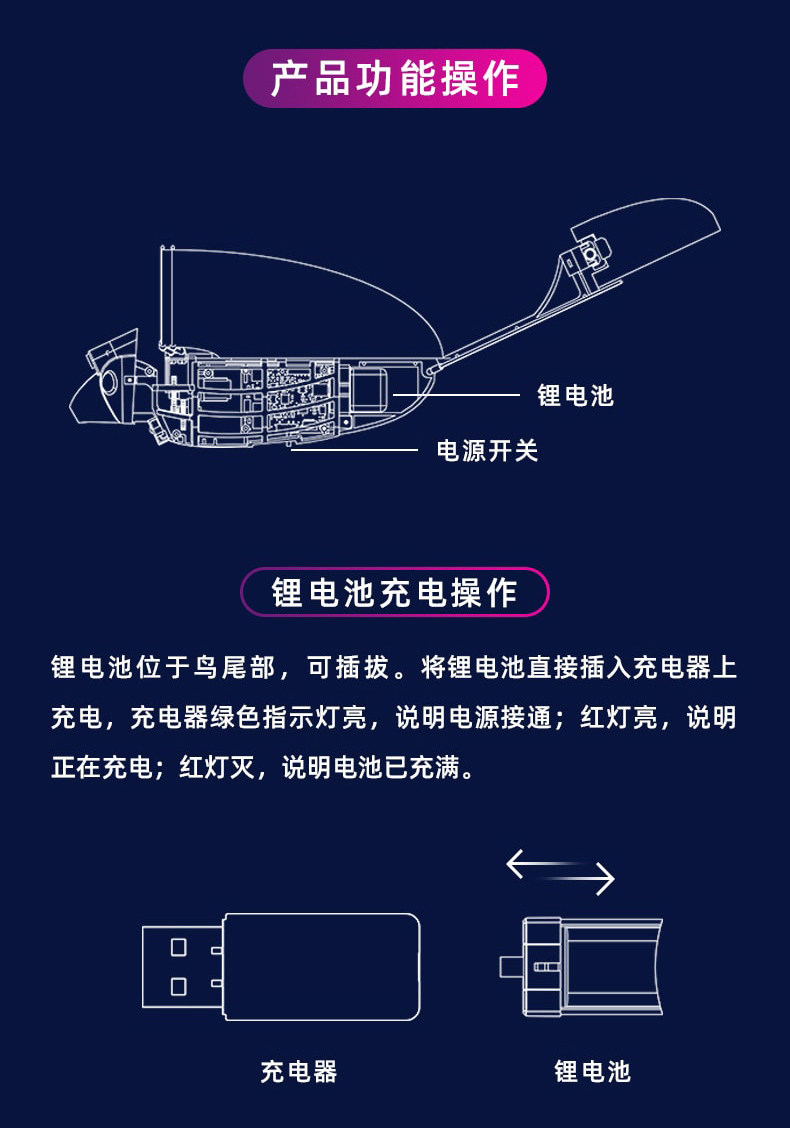 产品功能操作

锂电池

电源开关

锂电池充电操作

锂电池位于鸟尾部，可插拔。将锂电池直接插入充电器上充电，充电器绿色指示灯亮，说明电源接通；红灯亮，说明正在充电；红灯灭，说明电池已充满。

充电器

锂电池