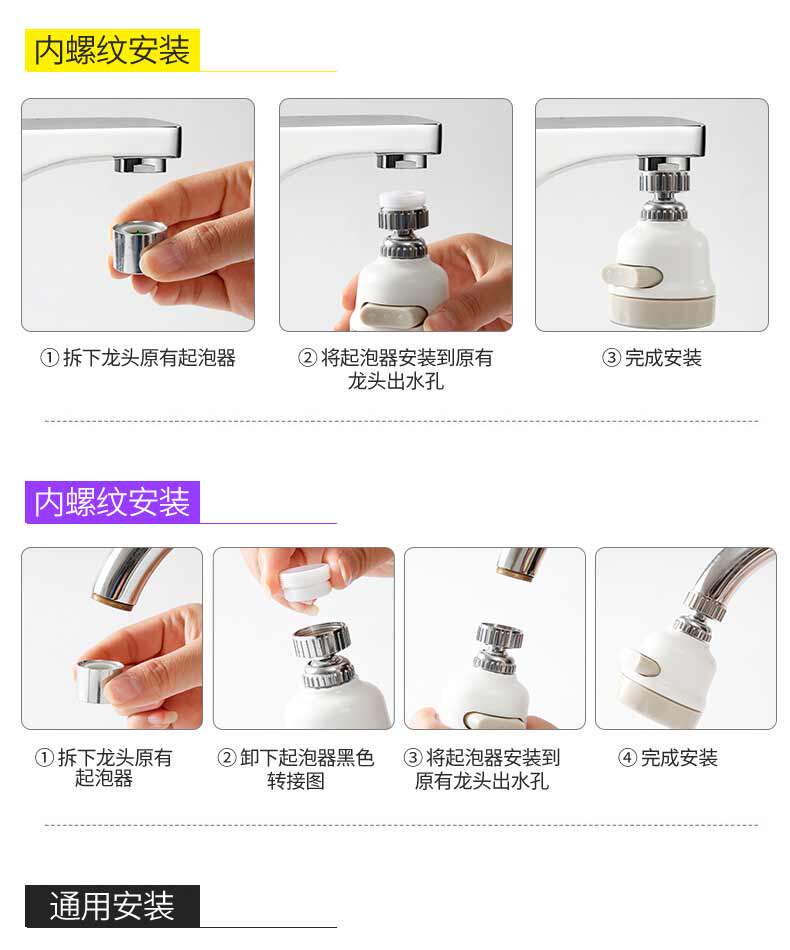 内螺纹安装

① 拆下龙头原有起泡器

② 将起泡器安装到原有龙头出水孔

③ 完成安装

内螺纹安装

① 拆下龙头原有起泡器

② 卸下起泡器黑色转接图

③ 将起泡器安装到原有龙头出水孔

④ 完成安装

通用安装