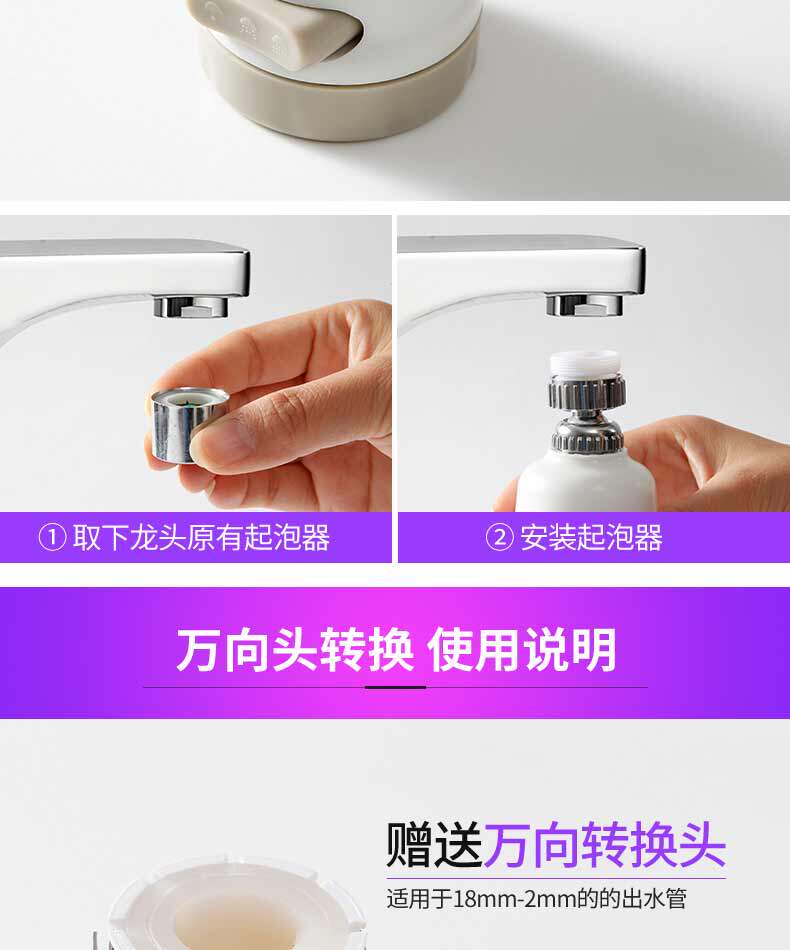 ① 取下龙头原有起泡器

② 安装起泡器

万向头转换 使用说明

赠送万向转换头

适用于18mm-2mm的的出水管