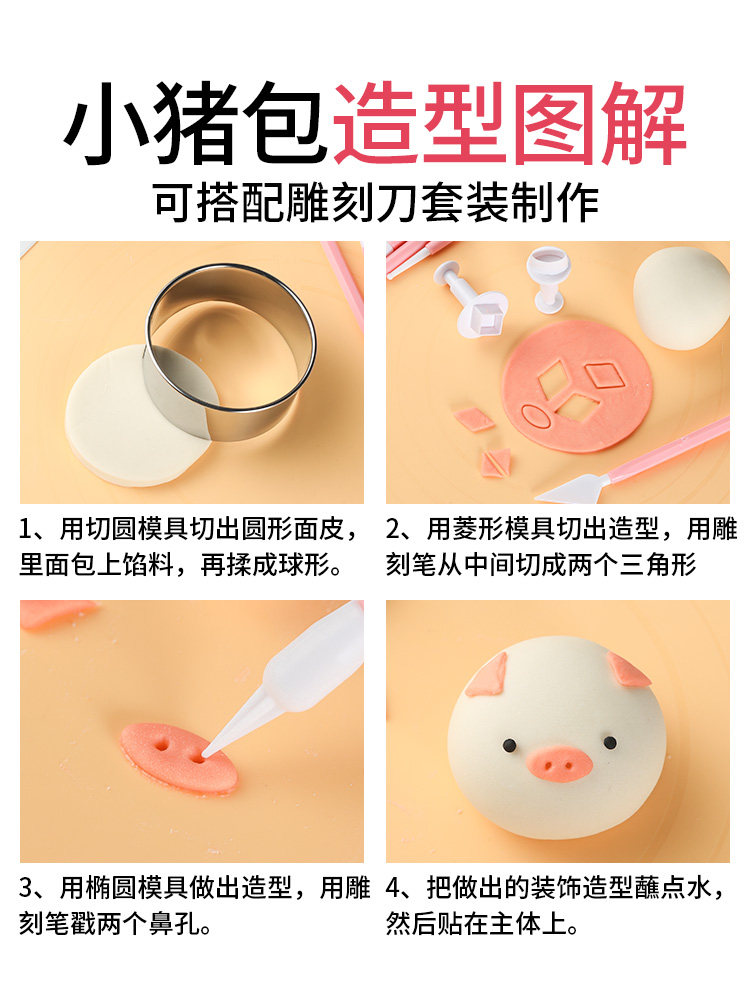 小猪包造型图解

可搭配雕刻刀套装制作

1、用切圆模具切出圆形面皮，里面包上馅料，再揉成球形。

2、用菱形模具切出造型，用雕刻笔从中间切成两个三角形

3、用椭圆模具做出造型，用雕刻笔戳两个鼻孔。

4、把做出的装饰造型蘸点水，然后贴在主体上。