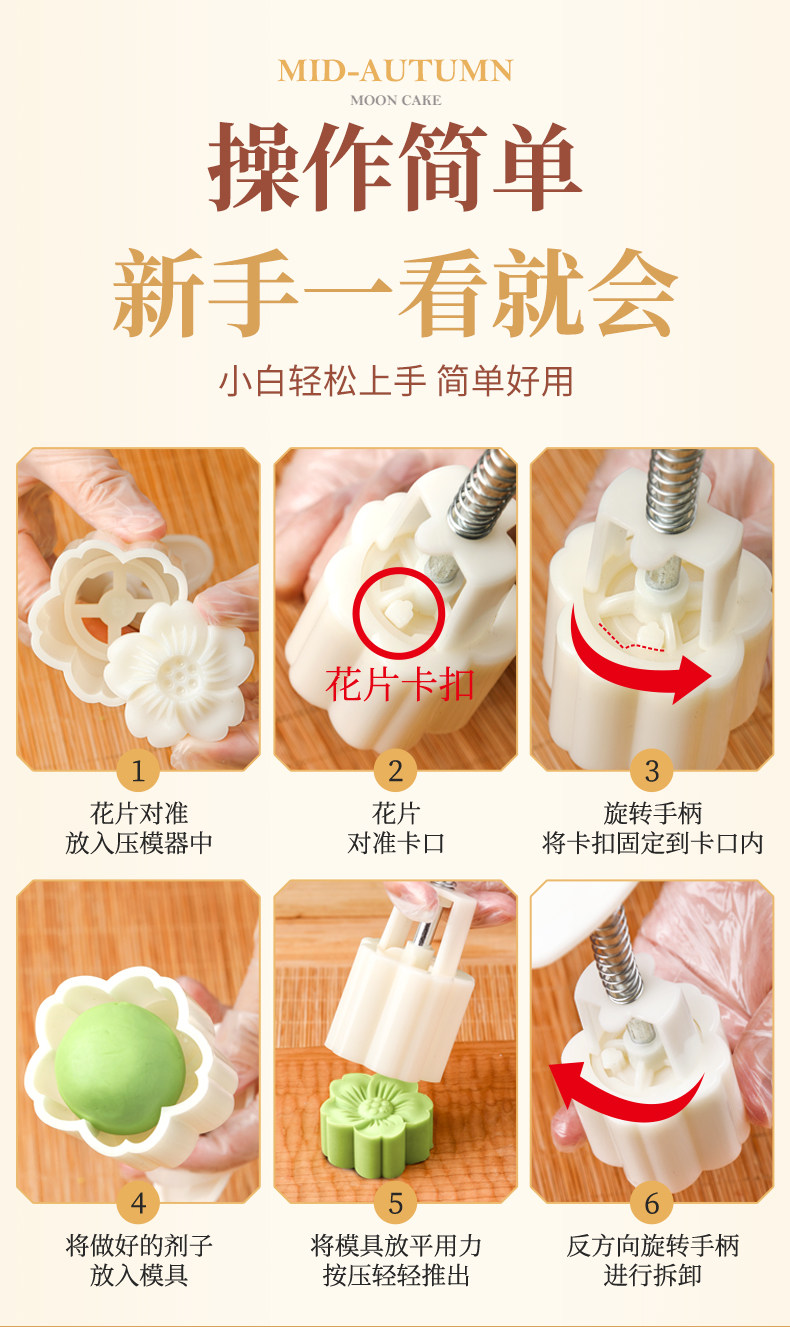 MID-AUTUMN
MOON CAKE

操作简单
新手一看就会

小白轻松上手 简单好用

花片卡扣

1
花片对准
放入压模器中

2
花片
对准卡口

3
旋转手柄
将卡扣固定到卡口内

4
将做好的剂子
放入模具

5
将模具放平用力
按压轻轻推出

6
反方向旋转手柄
进行拆卸