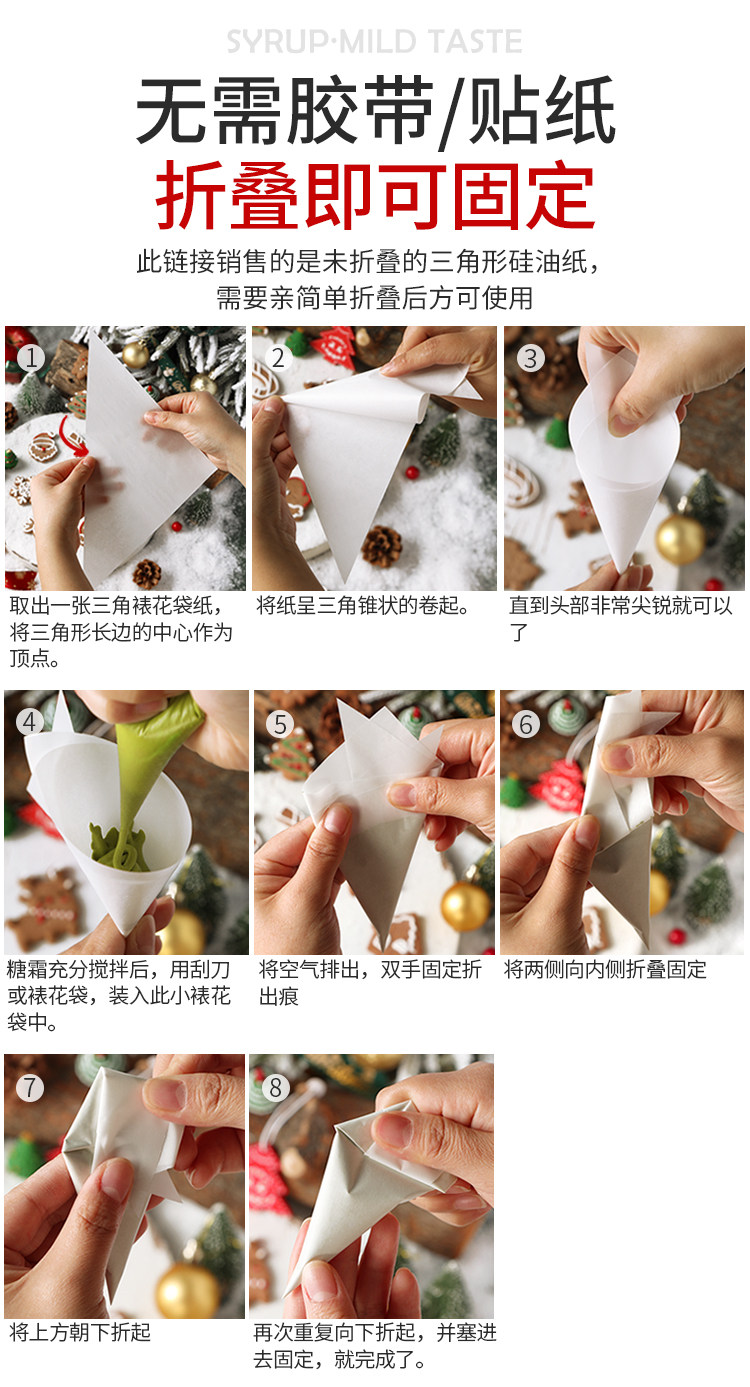 SYRUP·MILD TASTE

无需胶带/贴纸
折叠即可固定

此链接销售的是未折叠的三角形硅油纸，需要亲简单折叠后方可使用

1
取出一张三角裱花袋纸，将三角形长边的中心作为顶点。

2
将纸呈三角锥状的卷起。

3
直到头部非常尖锐就可以了

4
糖霜充分搅拌后，用刮刀或裱花袋，装入此小裱花袋中。

5
将空气排出，双手固定折出痕

6
将两侧向内侧折叠固定

7
将上方朝下折起

8
再次重复向下折起，并塞进去固定，就完成了。