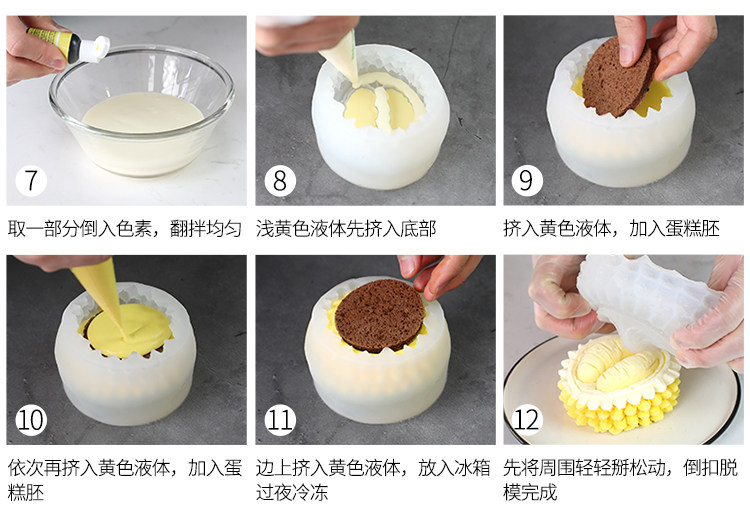 7

取一部分倒入色素，翻拌均匀

8

浅黄色液体先挤入底部

9

挤入黄色液体，加入蛋糕胚

10

依次再挤入黄色液体，加入蛋糕胚

11

边上挤入黄色液体，放入冰箱过夜冷冻

12

先将周围轻轻掰松动，倒扣脱模完成