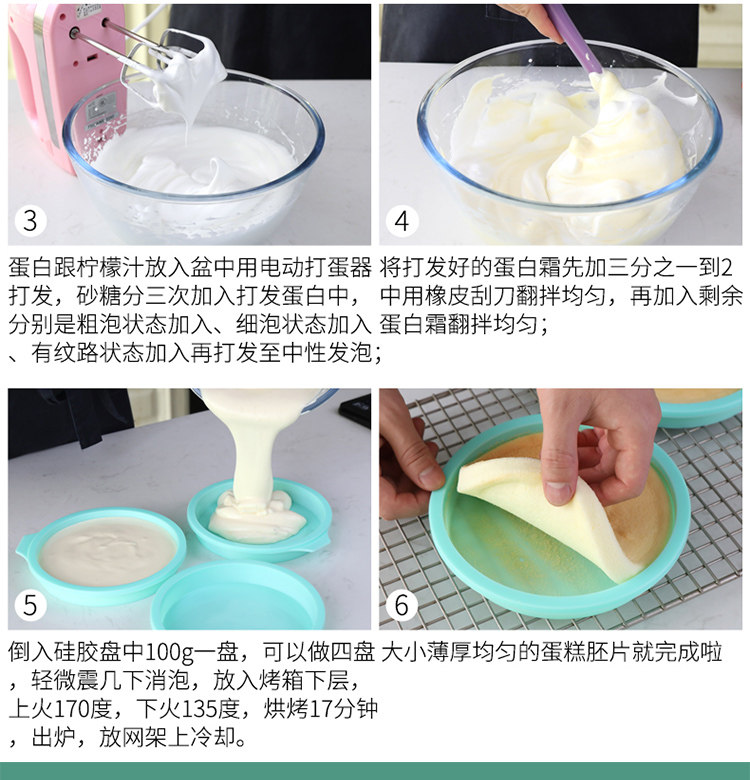 3

蛋白跟柠檬汁放入盆中用电动打蛋器打发，砂糖分三次加入打发蛋白中，分别是粗泡状态加入、细泡状态加入、有纹路状态加入再打发至中性发泡；

4

将打发好的蛋白霜先加三分之一到2中用橡皮刮刀翻拌均匀，再加入剩余蛋白霜翻拌均匀；

5

倒入硅胶盘中100g一盘，可以做四盘，轻微震几下消泡，放入烤箱下层，上火170度，下火135度，烘烤17分钟，出炉，放网架上冷却。

6

大小薄厚均匀的蛋糕胚片就完成啦