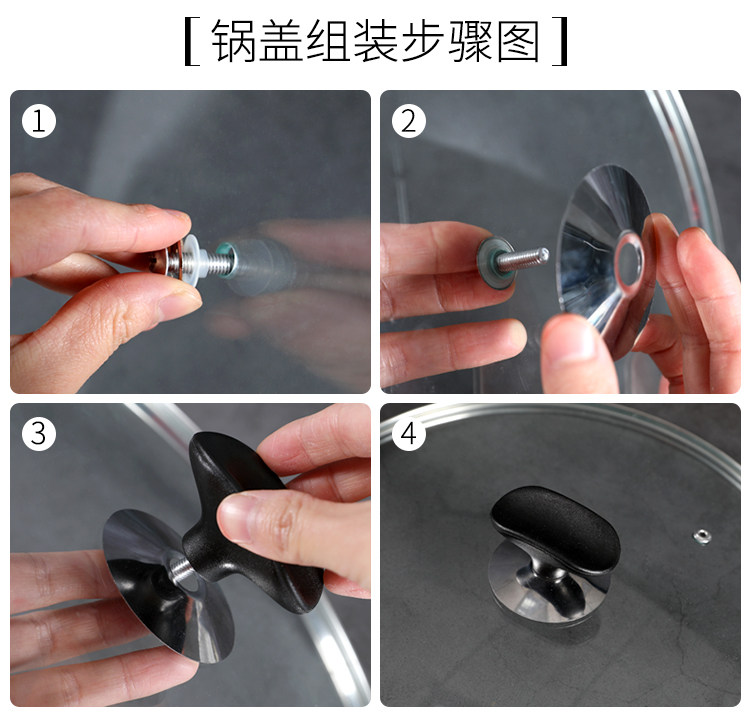 [ 锅盖组装步骤图 ]

1

2

3

4