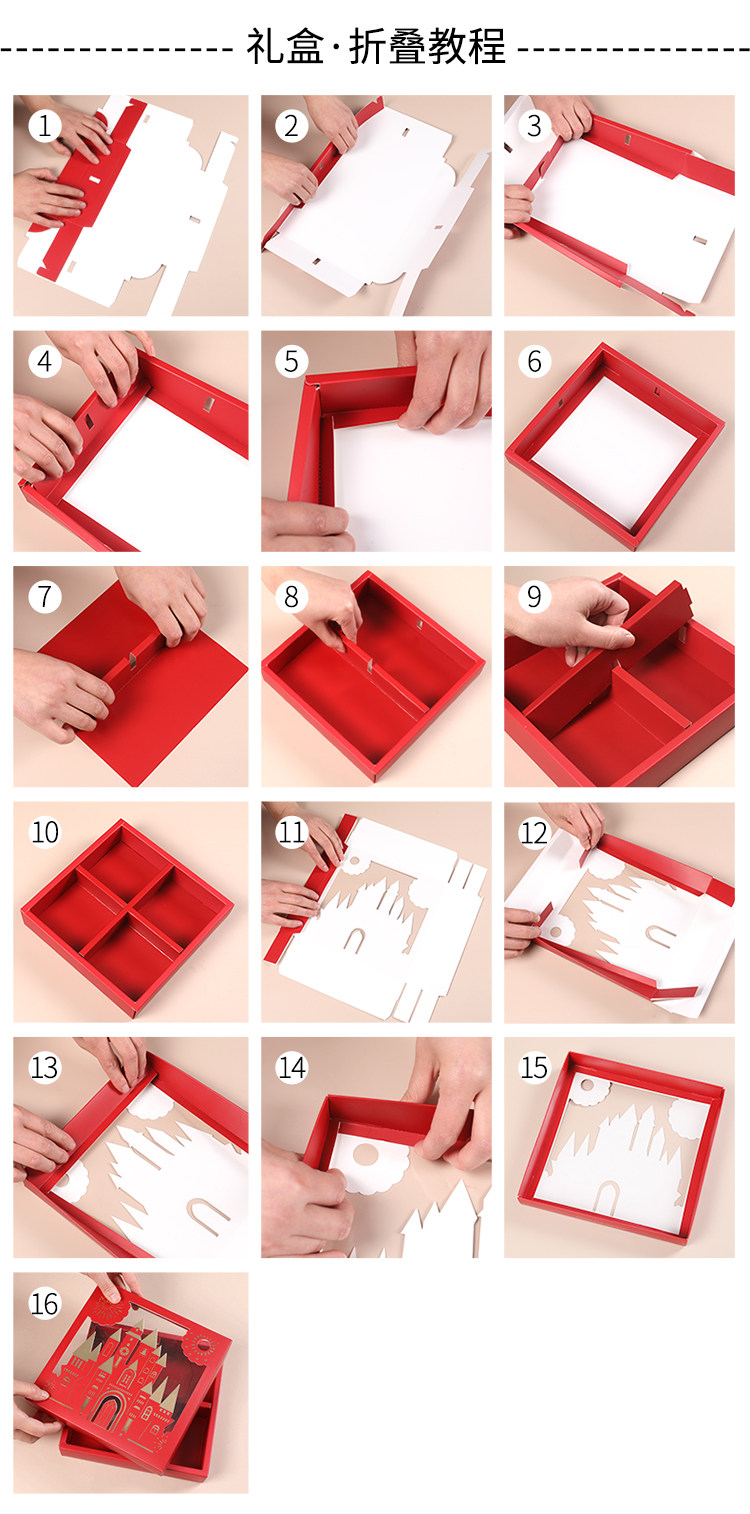 礼盒·折叠教程

1

2

3

4

5

6

7

8

9

10

11

12

13

14

15

16