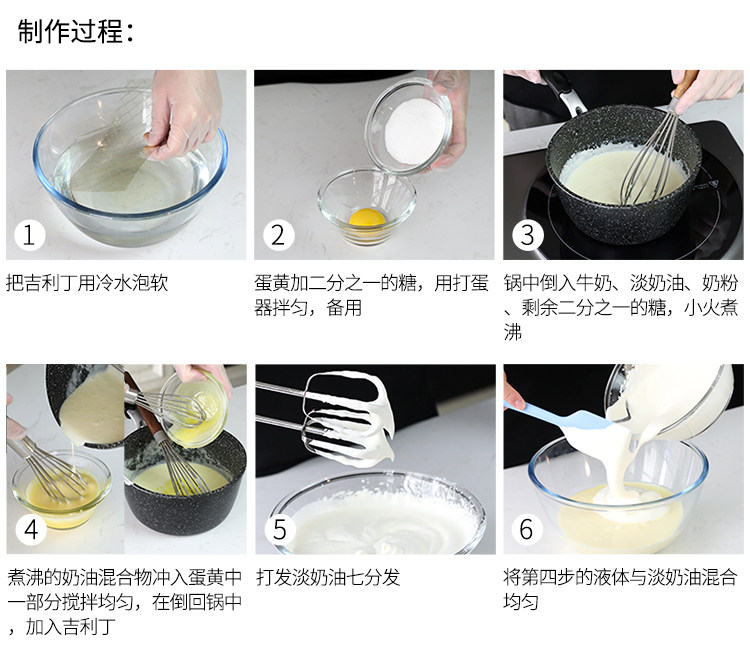 制作过程：

1

把吉利丁用冷水泡软

2

蛋黄加二分之一的糖，用打蛋器拌匀，备用

3

锅中倒入牛奶、淡奶油、奶粉、剩余二分之一的糖，小火煮沸

4

煮沸的奶油混合物冲入蛋黄中一部分搅拌均匀，在倒回锅中，加入吉利丁

5

打发淡奶油七分发

6

将第四步的液体与淡奶油混合均匀