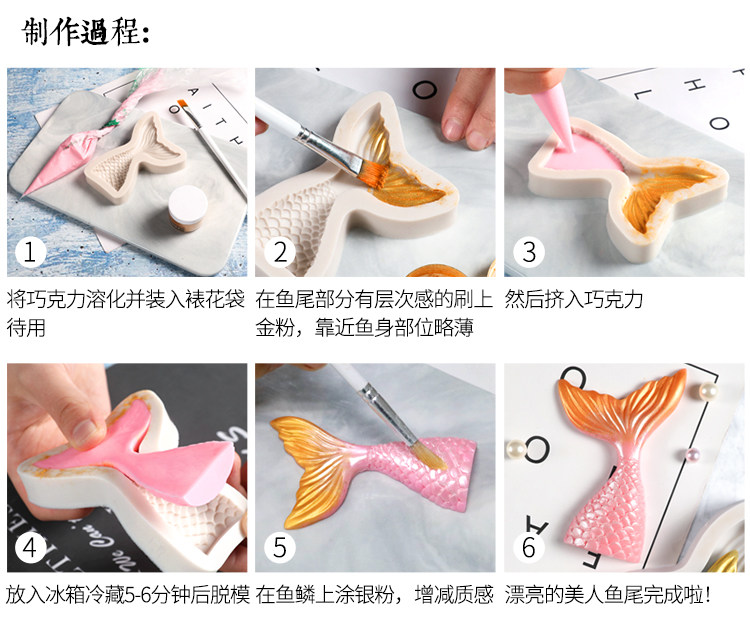 制作過程:

1

将巧克力溶化并装入裱花袋待用

2

在鱼尾部分有层次感的刷上金粉，靠近鱼身部位略薄

3

然后挤入巧克力

4

放入冰箱冷藏5-6分钟后脱模

5

在鱼鳞上涂银粉，增减质感

6

漂亮的美人鱼尾完成啦!