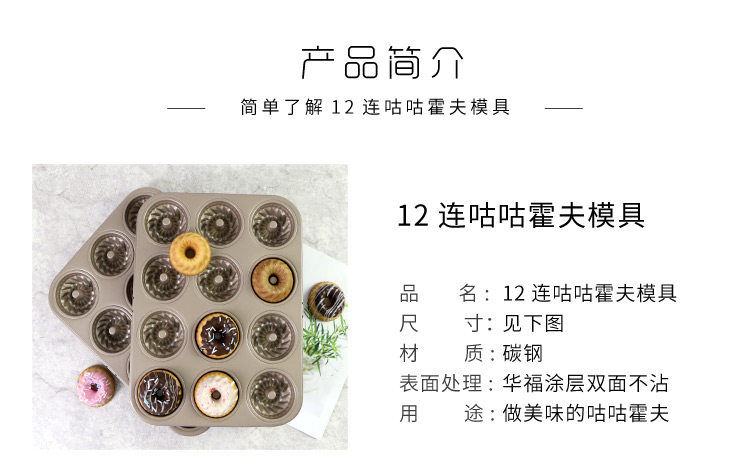 产品简介

简单了解 12 连咕咕霍夫模具

12 连咕咕霍夫模具

品　　名：12 连咕咕霍夫模具
尺　　寸：见下图
材　　质：碳钢
表面处理：华福涂层双面不沾
用　　途：做美味的咕咕霍夫