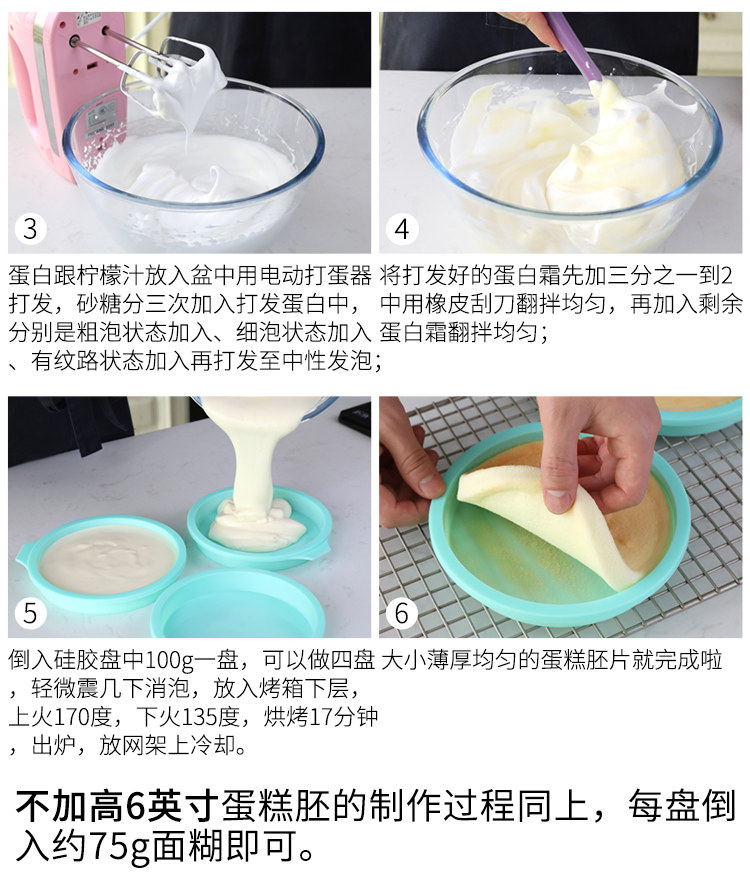 3

蛋白跟柠檬汁放入盆中用电动打蛋器打发，砂糖分三次加入打发蛋白中，分别是粗泡状态加入、细泡状态加入、有纹路状态加入再打发至中性发泡；

4

将打发好的蛋白霜先加三分之一到2中用橡皮刮刀翻拌均匀，再加入剩余蛋白霜翻拌均匀；

5

倒入硅胶盘中100g一盘，可以做四盘，轻微震几下消泡，放入烤箱下层，上火170度，下火135度，烘烤17分钟，出炉，放网架上冷却。

6

大小薄厚均匀的蛋糕胚片就完成啦

不加高6英寸蛋糕胚的制作过程同上，每盘倒入约75g面糊即可。