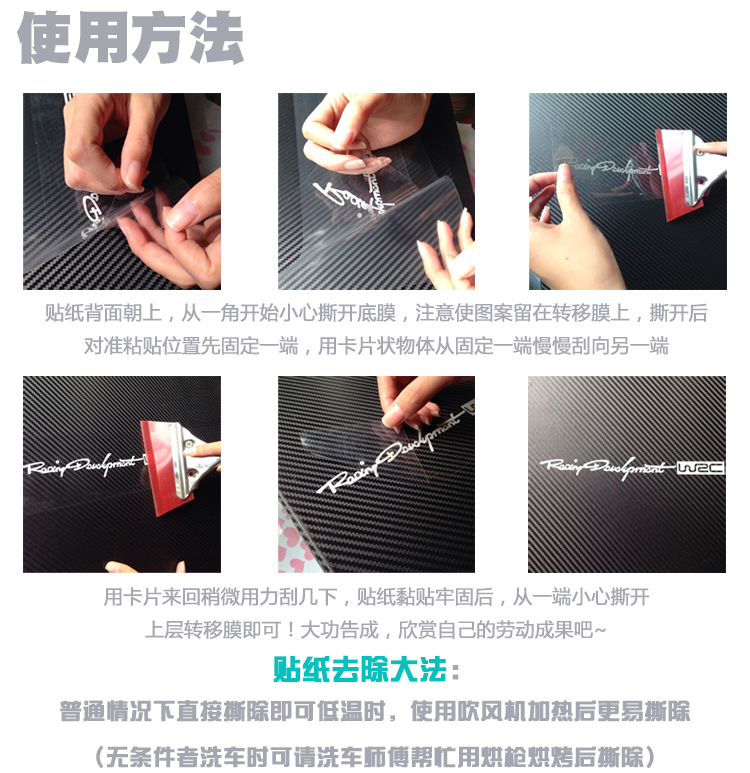 使用方法

Racing Development

贴纸背面朝上，从一角开始小心撕开底膜，注意使图案留在转移膜上，撕开后对准粘贴位置先固定一端，用卡片状物体从固定一端慢慢刮向另一端

Racing Development

Racing Development

Racing Development WRC

用卡片来回稍微用力刮几下，贴纸黏贴牢固后，从一端小心撕开上层转移膜即可！大功告成，欣赏自己的劳动成果吧~

贴纸去除大法：

普通情况下直接撕除即可低温时，使用吹风机加热后更易撕除

（无条件者洗车时可请洗车师傅帮忙用烘枪烘烤后撕除）