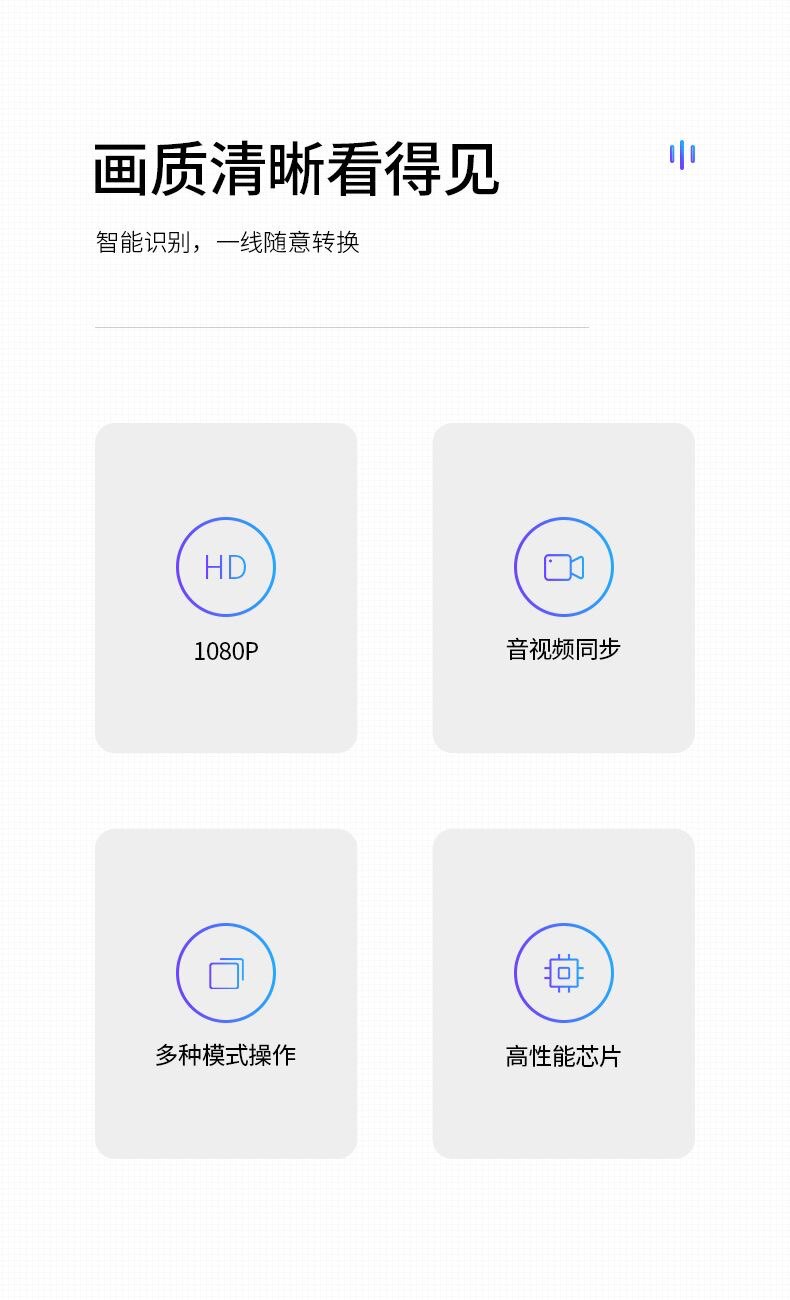 画质清晰看得见

智能识别，一线随意转换

HD

1080P

音视频同步

多种模式操作

高性能芯片