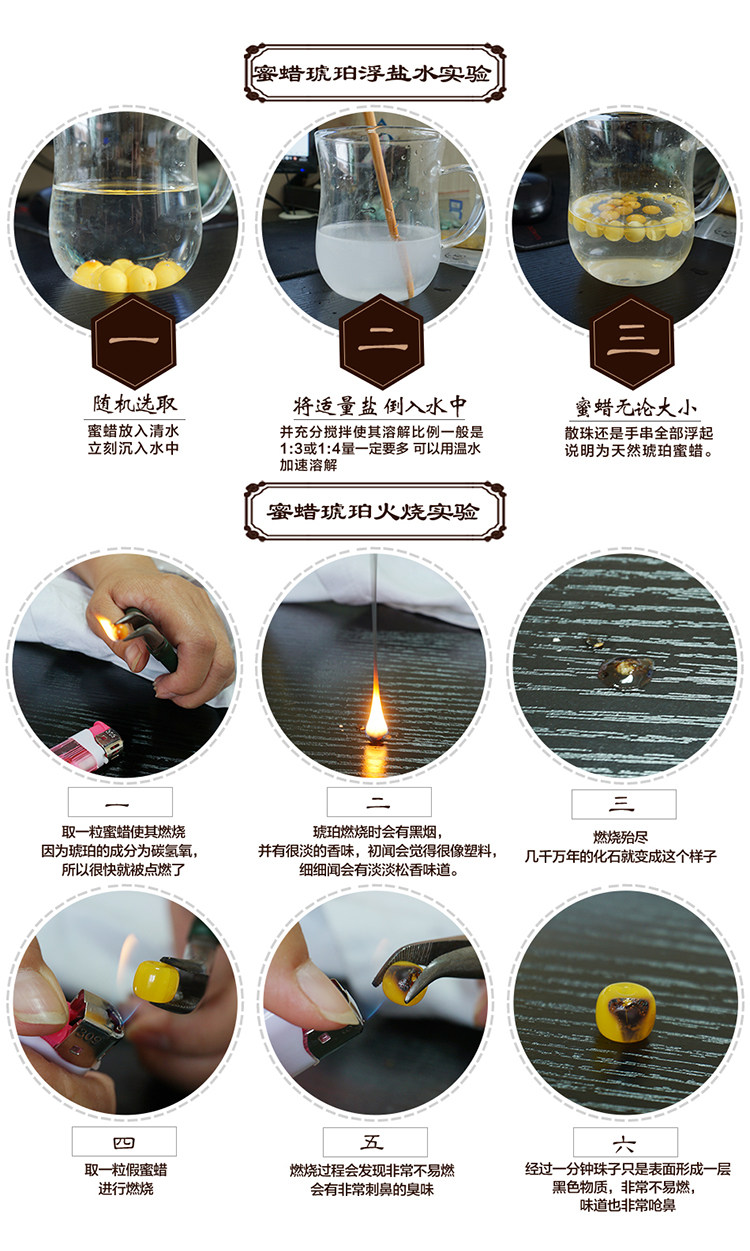 蜜蜡琥珀浮盐水实验

一

随机选取

蜜蜡放入清水
立刻沉入水中

二

将适量盐 倒入水中

并充分搅拌使其溶解比例一般是1:3或1:4量一定要多 可以用温水加速溶解

三

蜜蜡无论大小

散珠还是手串全部浮起
说明为天然琥珀蜜蜡。

蜜蜡琥珀火烧实验

一

取一粒蜜蜡使其燃烧
因为琥珀的成分为碳氢氧，
所以很快就被点燃了

二

琥珀燃烧时会有黑烟，
并有很淡的香味，初闻会觉得很像塑料，
细细闻会有淡淡松香味道。

三

燃烧殆尽
几千万年的化石就变成这个样子

四

取一粒假蜜蜡
进行燃烧

五

燃烧过程会发现非常不易燃
会有非常刺鼻的臭味

六

经过一分钟珠子只是表面形成一层
黑色物质，非常不易燃，
味道也非常呛鼻