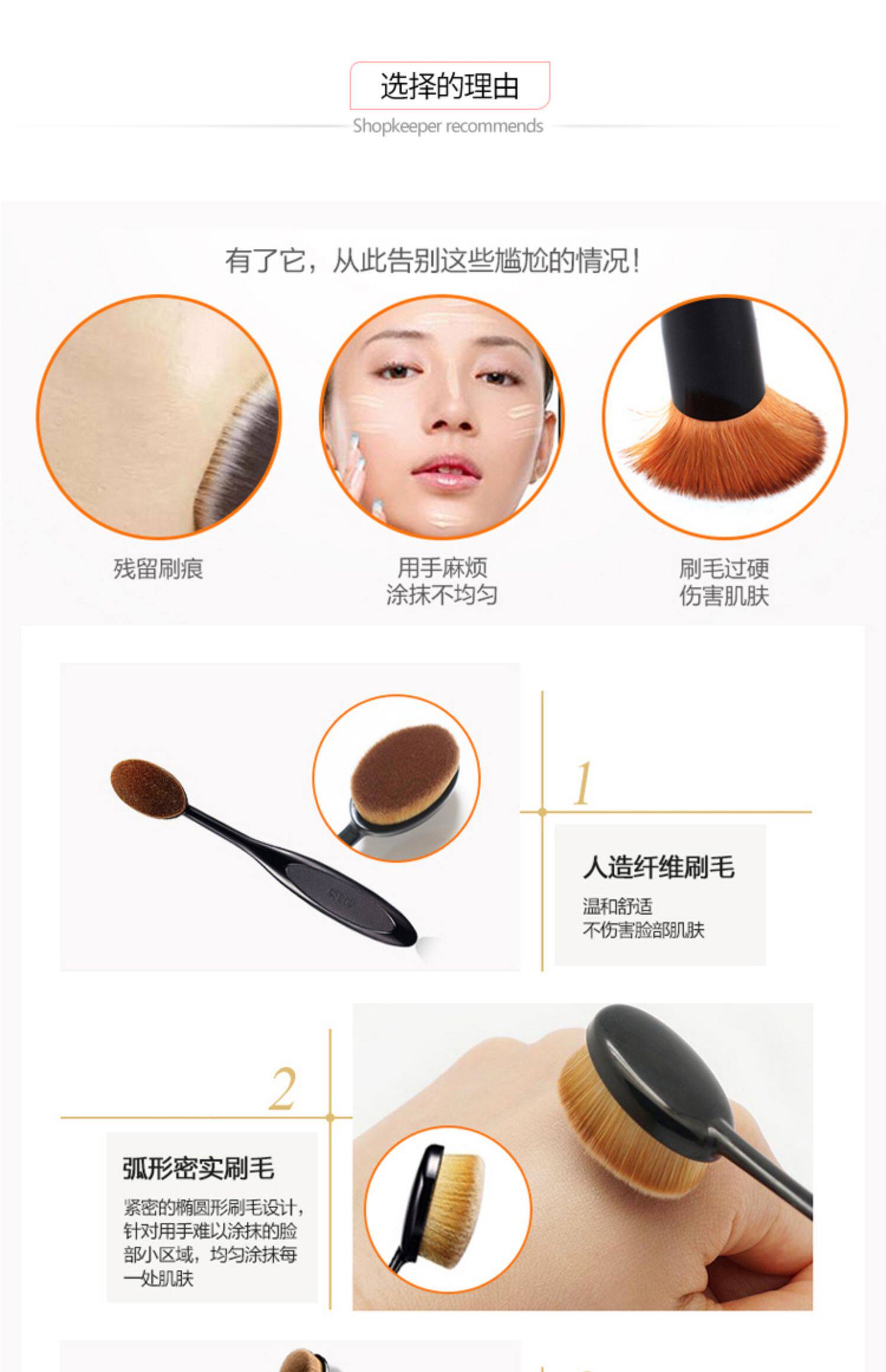 选择的理由
Shopkeeper recommends

有了它，从此告别这些尴尬的情况！

残留刷痕

用手麻烦
涂抹不均匀

刷毛过硬
伤害肌肤

1

人造纤维刷毛

温和舒适
不伤害脸部肌肤

2

弧形密实刷毛

紧密的椭圆形刷毛设计，针对用手难以涂抹的脸部小区域，均匀涂抹每一处肌肤