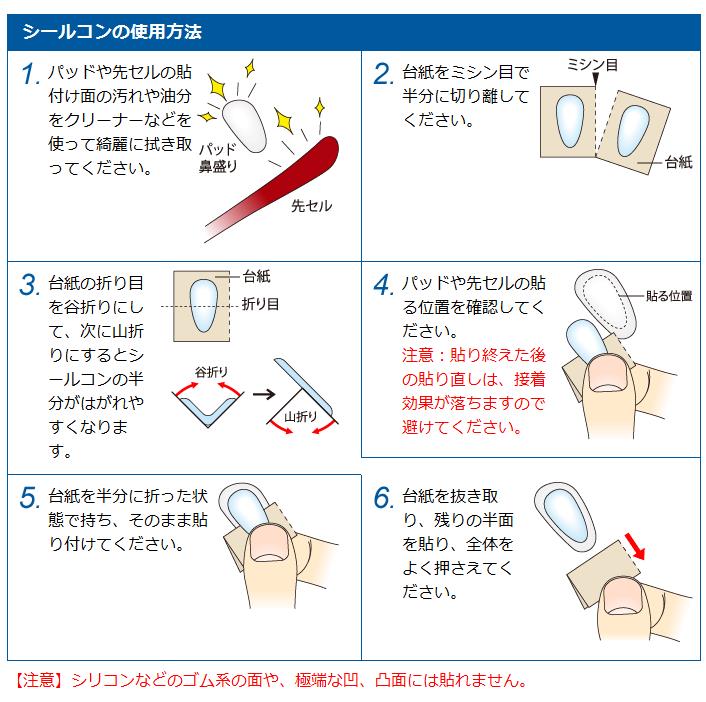 シールコンの使用方法

1. パッドや先セルの貼付け面の汚れや油分をクリーナーなどを使って綺麗に拭き取ってください。

パッド
鼻盛り
先セル

2. 台紙をミシン目で半分に切り離してください。

ミシン目
台紙

3. 台紙の折り目を谷折りにして、次に山折りにするとシールコンの半分がはがれやすくなります。

台紙
折り目
谷折り
山折り

4. パッドや先セルの貼る位置を確認してください。
注意：貼り終えた後の貼り直しは、接着効果が落ちますので避けてください。

貼る位置

5. 台紙を半分に折った状態で持ち、そのまま貼り付けてください。

6. 台紙を抜き取り、残りの半面を貼り、全体をよく押さえてください。

【注意】シリコンなどのゴム系の面や、極端な凹、凸面には貼れません。