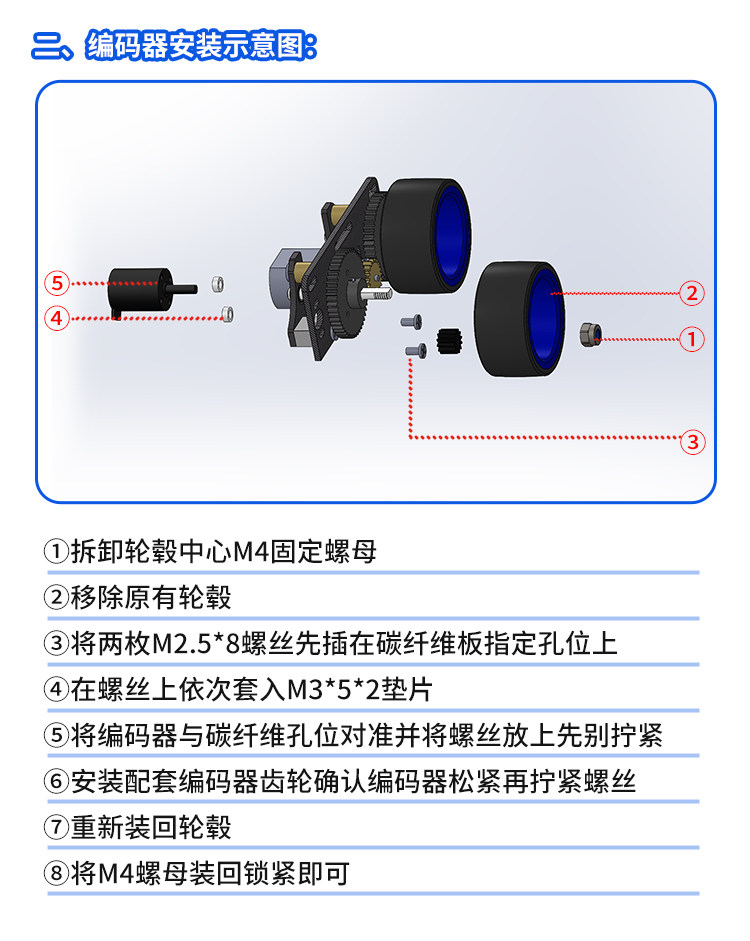 二、编码器安装示意图:

5
4
2
1
3

①拆卸轮毂中心M4固定螺母

②移除原有轮毂

③将两枚M2.5*8螺丝先插在碳纤维板指定孔位上

④在螺丝上依次套入M3*5*2垫片

⑤将编码器与碳纤维孔位对准并将螺丝放上先别拧紧

⑥安装配套编码器齿轮确认编码器松紧再拧紧螺丝

⑦重新装回轮毂

⑧将M4螺母装回锁紧即可