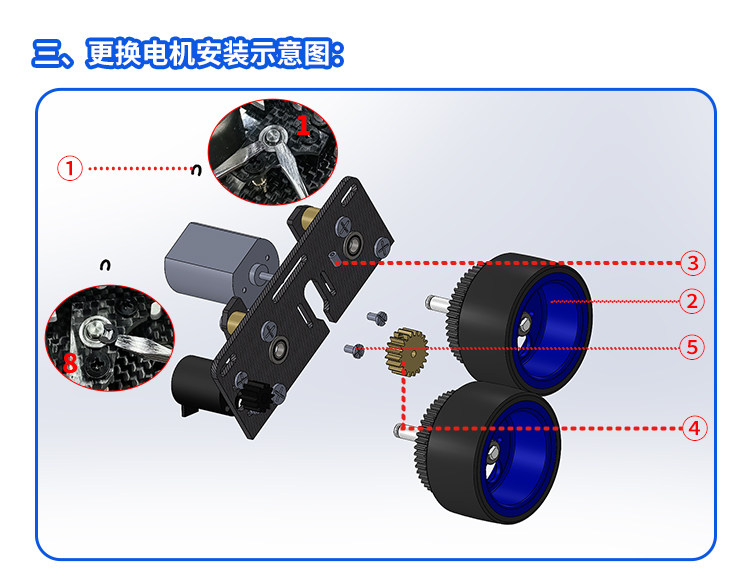 三、更换电机安装示意图:

1

①

8

③

②

⑤

④