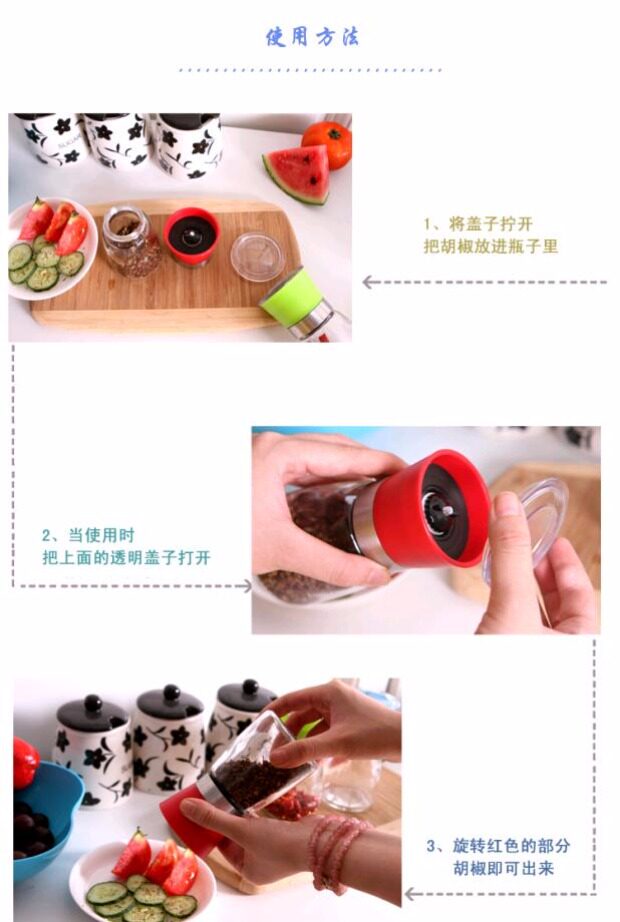 使用方法

1、将盖子拧开
把胡椒放进瓶子里

2、当使用时
把上面的透明盖子打开

3、旋转红色的部分
胡椒即可出来