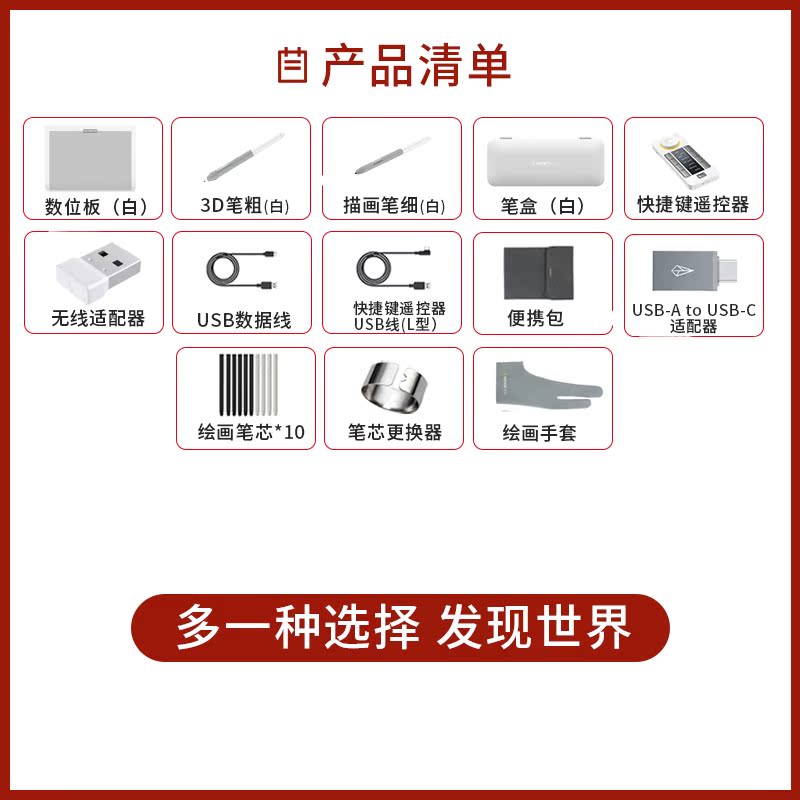 产品清单

数位板（白）

3D笔粗(白)

描画笔细(白)

笔盒（白）

快捷键遥控器

无线适配器

USB数据线

快捷键遥控器 USB线(L型)

便携包

USB-A to USB-C 适配器

绘画笔芯*10

笔芯更换器

绘画手套

多一种选择 发现世界