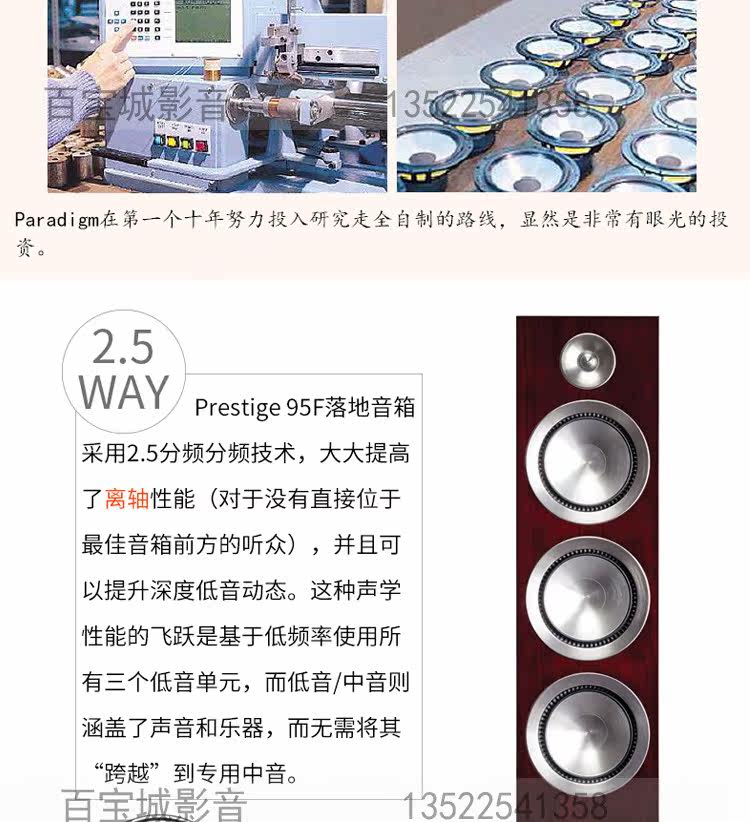 百宝城影音 13522541358

Paradigm在第一个十年努力投入研究走全自制的路线，显然是非常有眼光的投资。

2.5 WAY

Prestige 95F落地音箱采用2.5分频分频技术，大大提高了离轴性能（对于没有直接位于最佳音箱前方的听众），并且可以提升深度低音动态。这种声学性能的飞跃是基于低频率使用所有三个低音单元，而低音/中音则涵盖了声音和乐器，而无需将其“跨越”到专用中音。

百宝城影音 13522541358