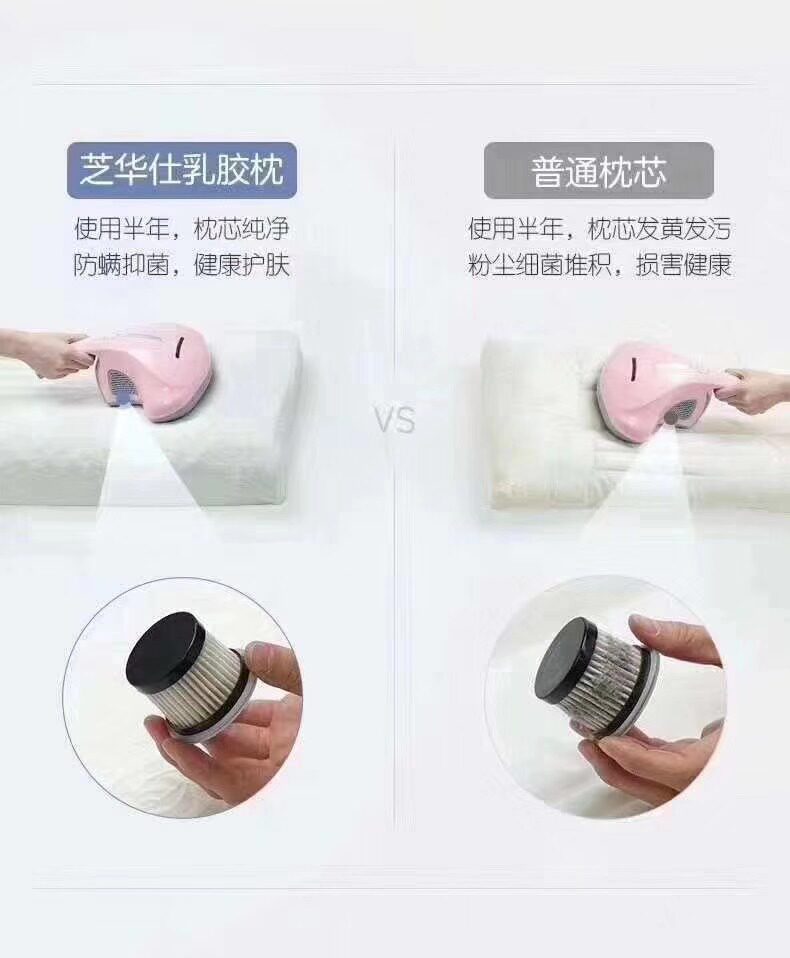 芝华仕乳胶枕

使用半年，枕芯纯净
防螨抑菌，健康护肤

VS

普通枕芯

使用半年，枕芯发黄发污
粉尘细菌堆积，损害健康