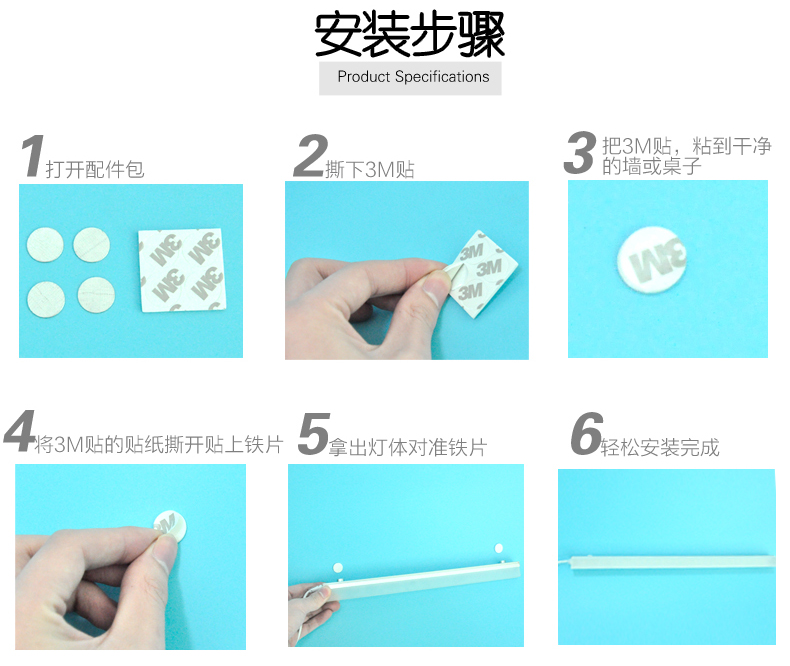 安装步骤

Product Specifications

1 打开配件包

3M 3M 3M 3M

2 撕下3M贴

3M 3M 3M

3 把3M贴，粘到干净的墙或桌子

3M

4 将3M贴的贴纸撕开贴上铁片

5 拿出灯体对准铁片

6 轻松安装完成