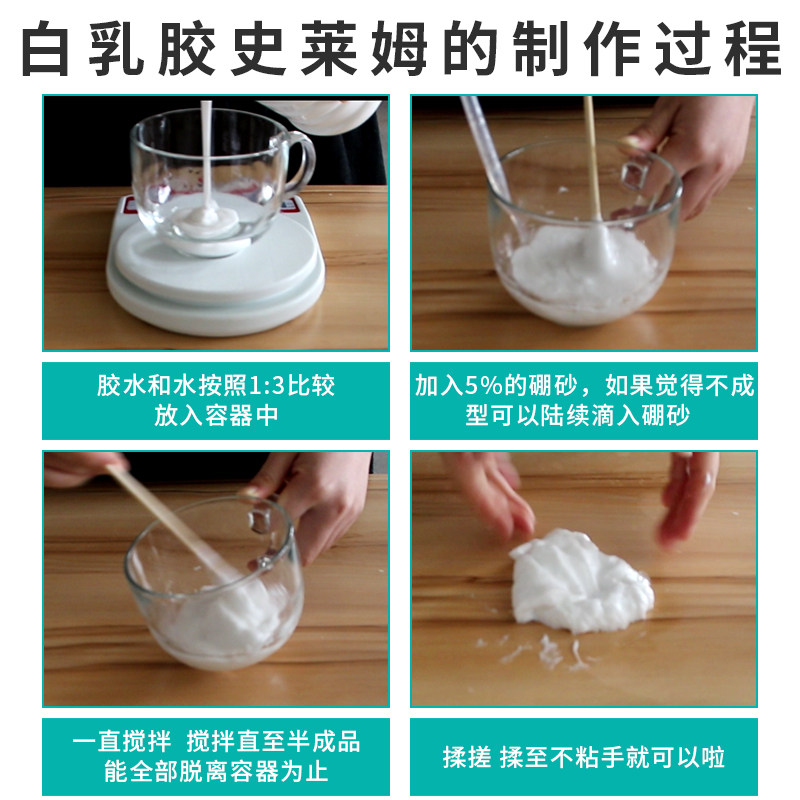 白乳胶史莱姆的制作过程

胶水和水按照1:3比较放入容器中

加入5%的硼砂，如果觉得不成型可以陆续滴入硼砂

一直搅拌 搅拌直至半成品能全部脱离容器为止

揉搓 揉至不粘手就可以啦