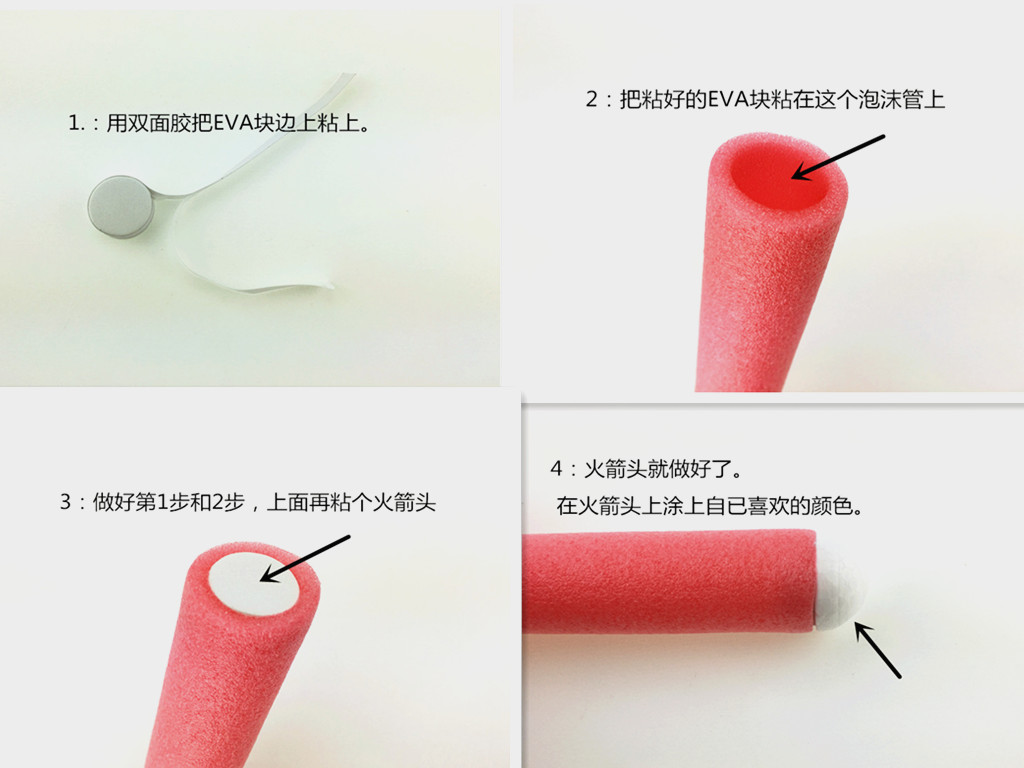 1.：用双面胶把EVA块边上粘上。

2：把粘好的EVA块粘在这个泡沫管上

3：做好第1步和2步，上面再粘个火箭头

4：火箭头就做好了。
在火箭头上涂上自已喜欢的颜色。