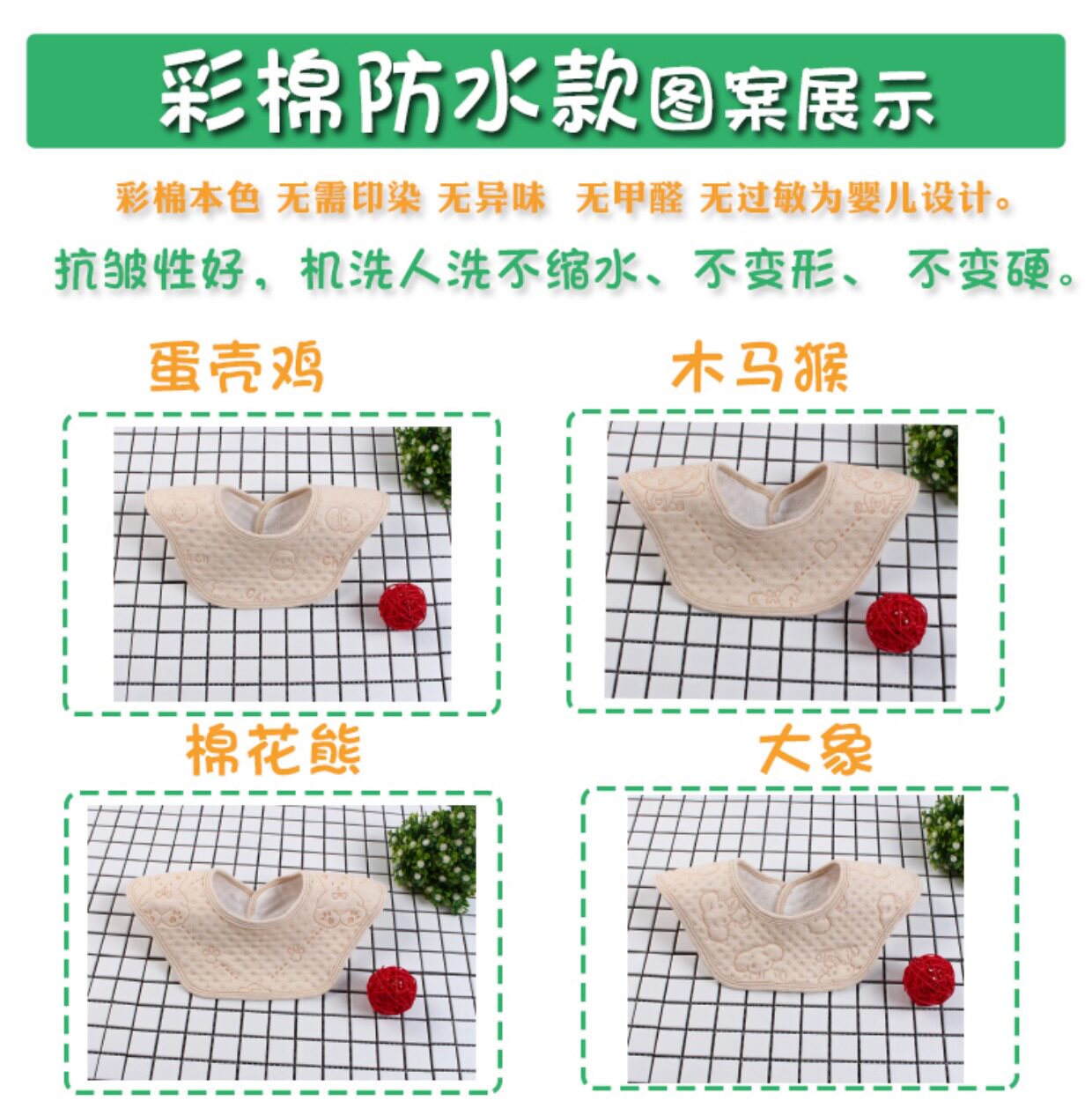 彩棉防水款图案展示

彩棉本色 无需印染 无异味 无甲醛 无过敏为婴儿设计。

抗皱性好，机洗人洗不缩水、不变形、 不变硬。

蛋壳鸡

木马猴

棉花熊

大象