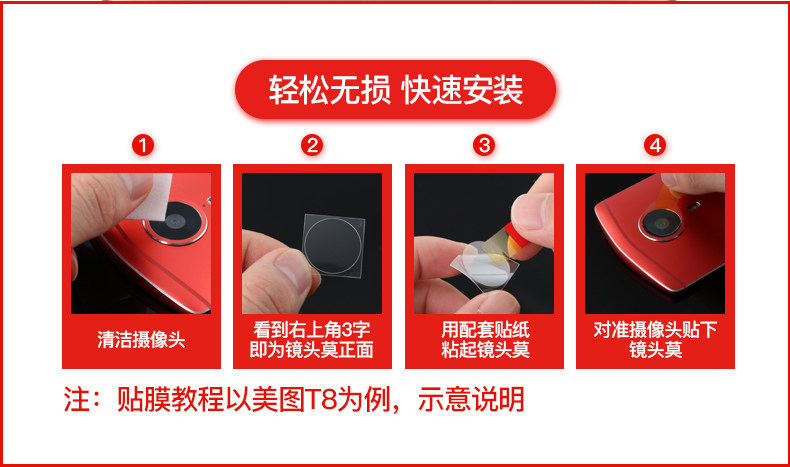 轻松无损 快速安装

1
清洁摄像头

2
看到右上角3字即为镜头莫正面

3
用配套贴纸粘起镜头莫

4
对准摄像头贴下镜头莫

注：贴膜教程以美图T8为例，示意说明