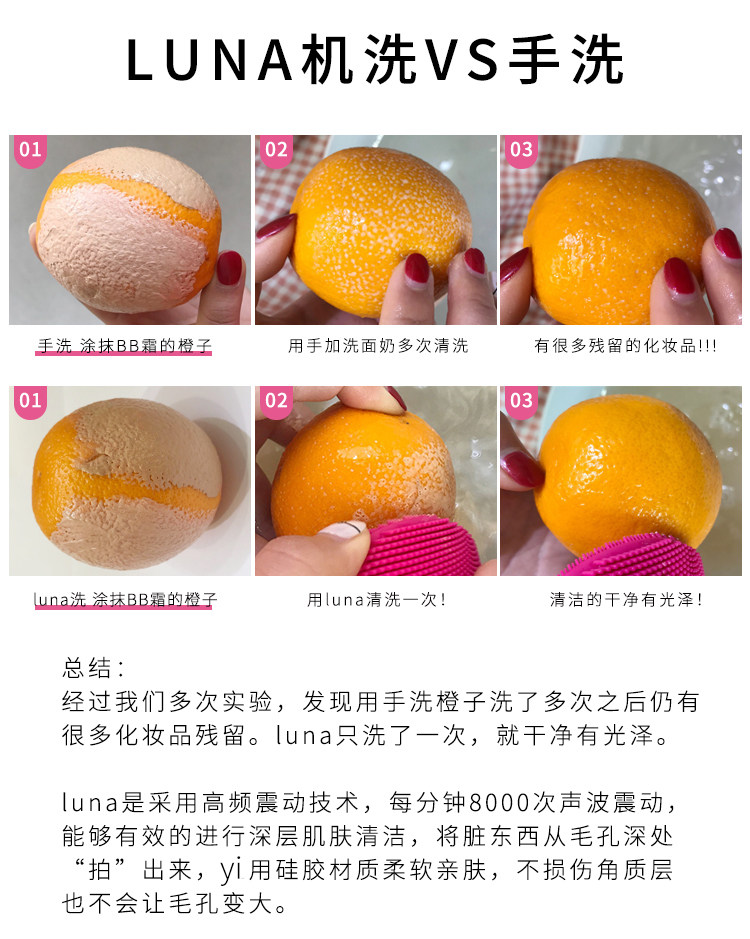 LUNA机洗VS手洗

01

手洗 涂抹BB霜的橙子

02

用手加洗面奶多次清洗

03

有很多残留的化妆品!!!

01

luna洗 涂抹BB霜的橙子

02

用luna清洗一次!

03

清洁的干净有光泽!

总结:
经过我们多次实验，发现用手洗橙子洗了多次之后仍有很多化妆品残留。luna只洗了一次，就干净有光泽。

luna是采用高频震动技术，每分钟8000次声波震动，能够有效的进行深层肌肤清洁，将脏东西从毛孔深处“拍”出来，yi用硅胶材质柔软亲肤，不损伤角质层也不会让毛孔变大。