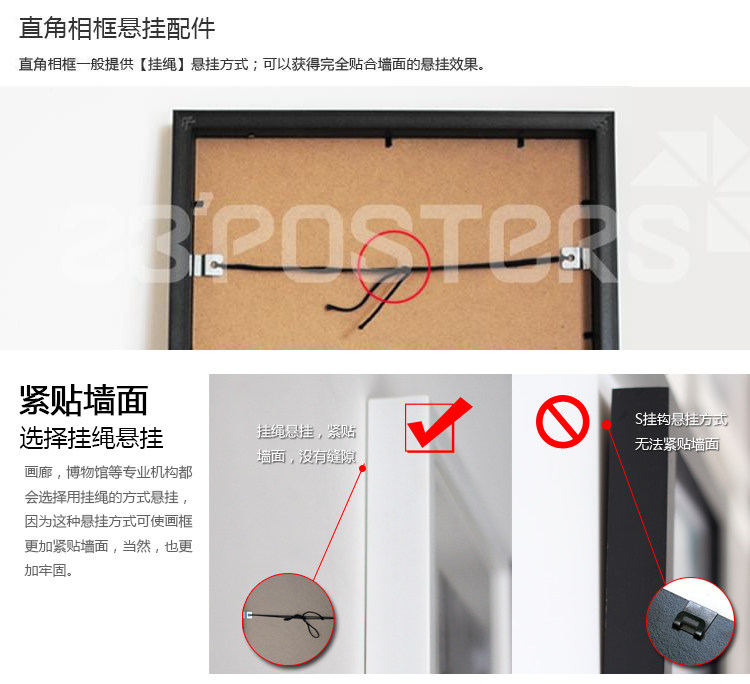 直角相框悬挂配件

直角相框一般提供【挂绳】悬挂方式；可以获得完全贴合墙面的悬挂效果。

23'POSTERS

紧贴墙面
选择挂绳悬挂

画廊，博物馆等专业机构都会选择用挂绳的方式悬挂，因为这种悬挂方式可使画框更加紧贴墙面，当然，也更加牢固。

挂绳悬挂，紧贴墙面，没有缝隙

S挂钩悬挂方式无法紧贴墙面