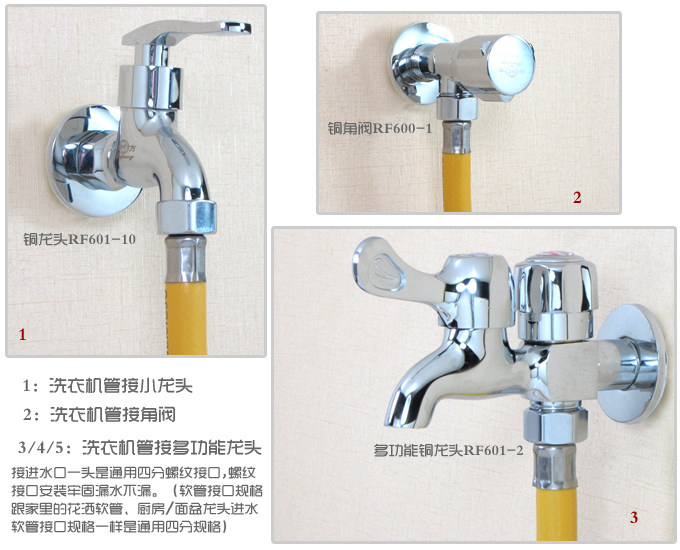 铜龙头RF601-10

1

铜角阀RF600-1

2

多功能铜龙头RF601-2

3

1：洗衣机管接小龙头

2：洗衣机管接角阀

3/4/5：洗衣机管接多功能龙头

接进水口一头是通用四分螺纹接口，螺纹接口安装牢固漏水不漏。（软管接口规格跟家里的花洒软管、厨房/面盆龙头进水软管接口规格一样是通用四分规格）