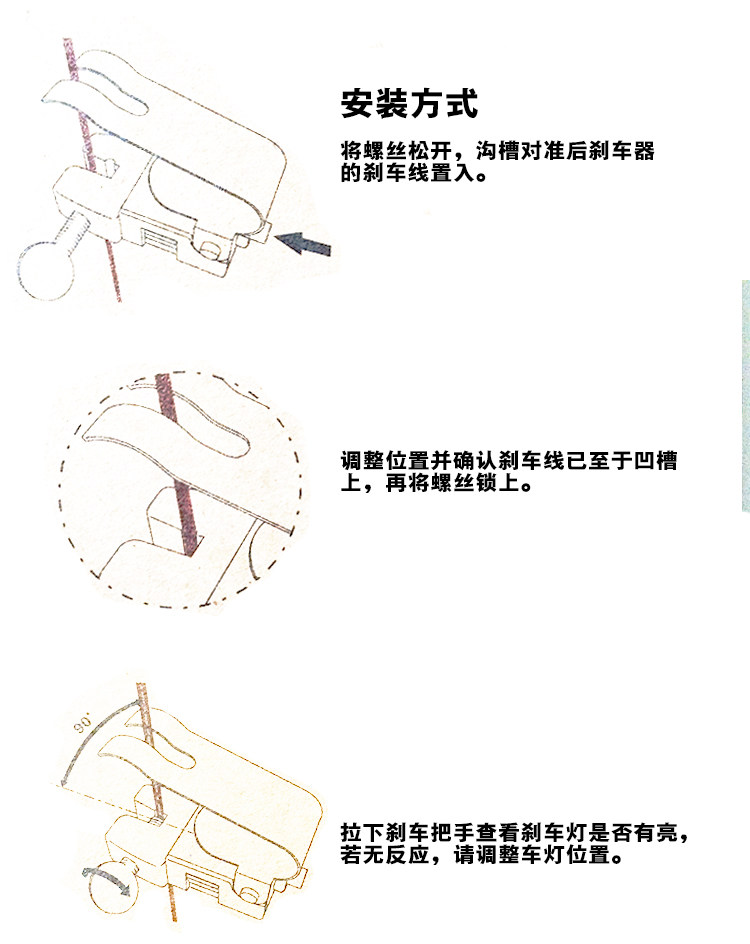 安装方式

将螺丝松开，沟槽对准后刹车器的刹车线置入。

调整位置并确认刹车线已至于凹槽上，再将螺丝锁上。

90°

拉下刹车把手查看刹车灯是否有亮，若无反应，请调整车灯位置。