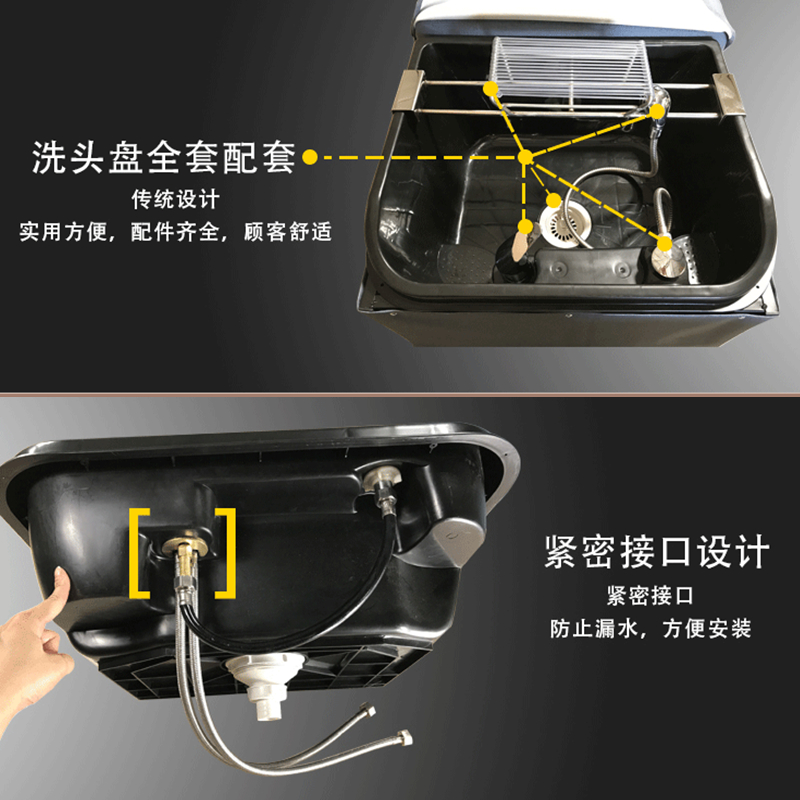 洗头盘全套配套
传统设计
实用方便，配件齐全，顾客舒适

紧密接口设计
紧密接口
防止漏水，方便安装