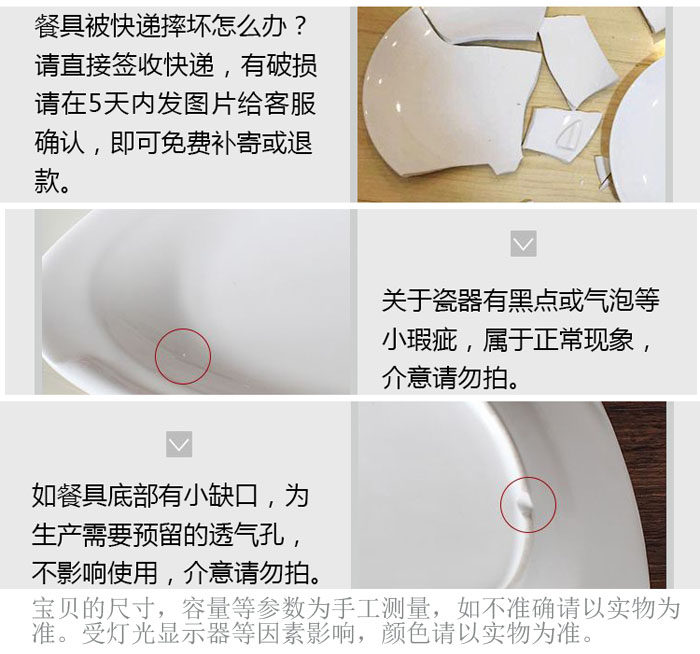 餐具被快递摔坏怎么办？请直接签收快递，有破损请在5天内发图片给客服确认，即可免费补寄或退款。

关于瓷器有黑点或气泡等小瑕疵，属于正常现象，介意请勿拍。

如餐具底部有小缺口，为生产需要预留的透气孔，不影响使用，介意请勿拍。

宝贝的尺寸，容量等参数为手工测量，如不准确请以实物为准。受灯光显示器等因素影响，颜色请以实物为准。