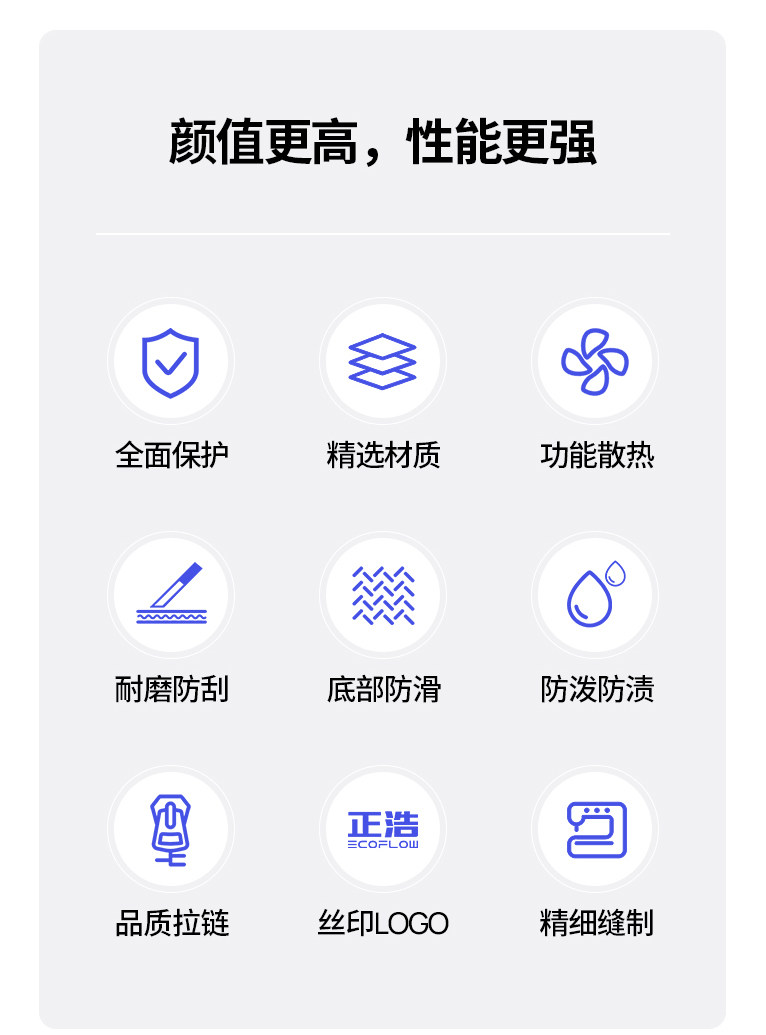 颜值更高，性能更强

全面保护

精选材质

功能散热

耐磨防刮

底部防滑

防泼防渍

品质拉链

正浩
ECOFLOW

丝印LOGO

精细缝制