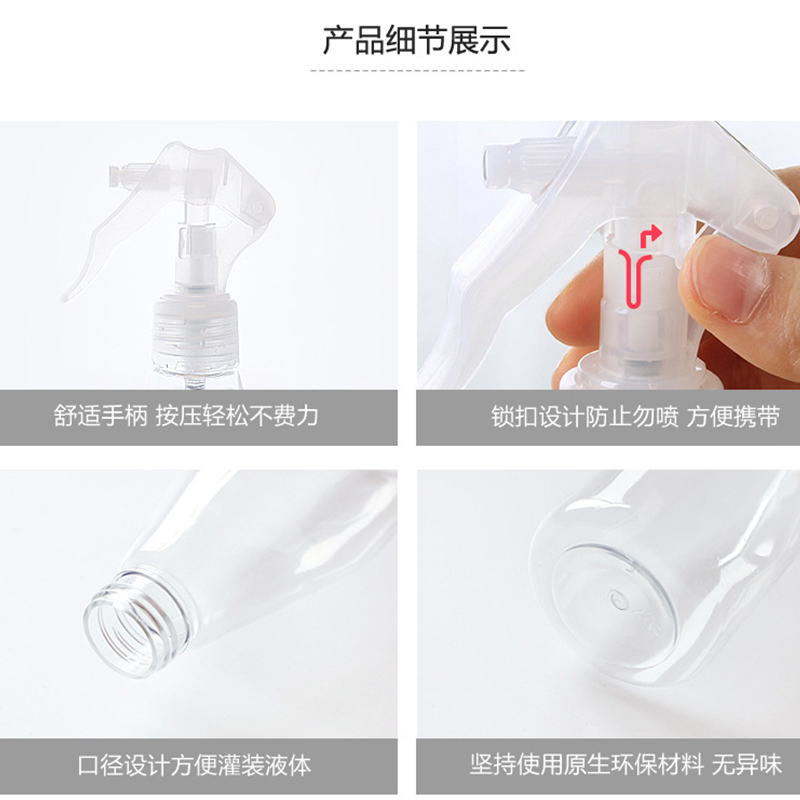 产品细节展示

舒适手柄 按压轻松不费力

锁扣设计防止勿喷 方便携带

口径设计方便灌装液体

坚持使用原生环保材料 无异味