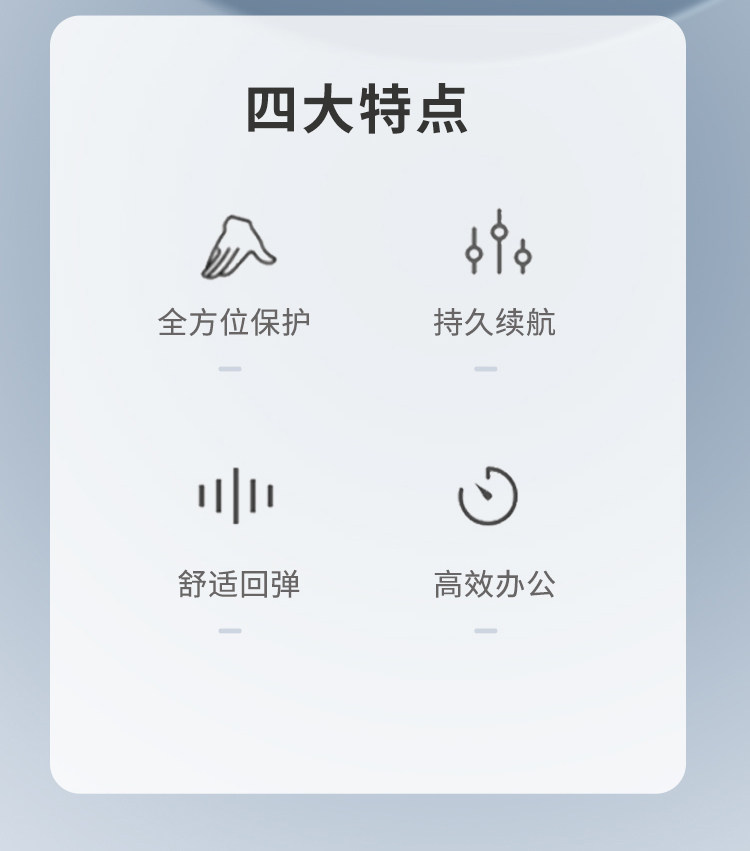 四大特点

全方位保护

持久续航

舒适回弹

高效办公