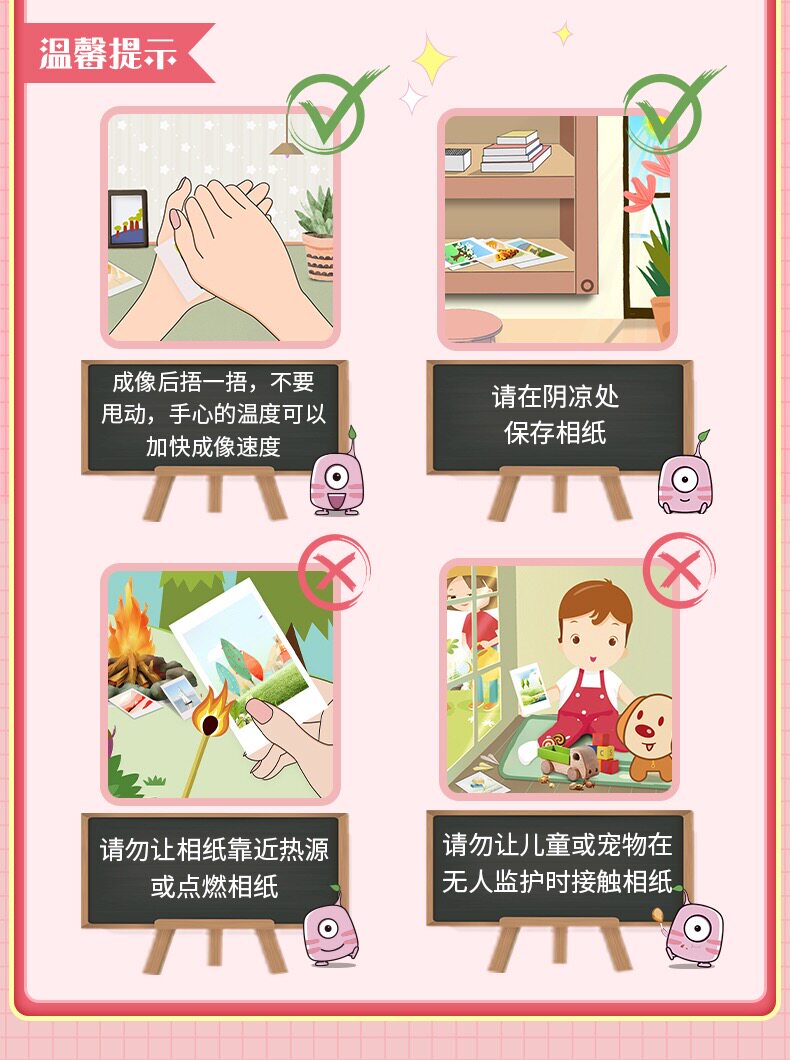 温馨提示

成像后捂一捂，不要甩动，手心的温度可以加快成像速度

请在阴凉处保存相纸

请勿让相纸靠近热源或点燃相纸

请勿让儿童或宠物在无人监护时接触相纸